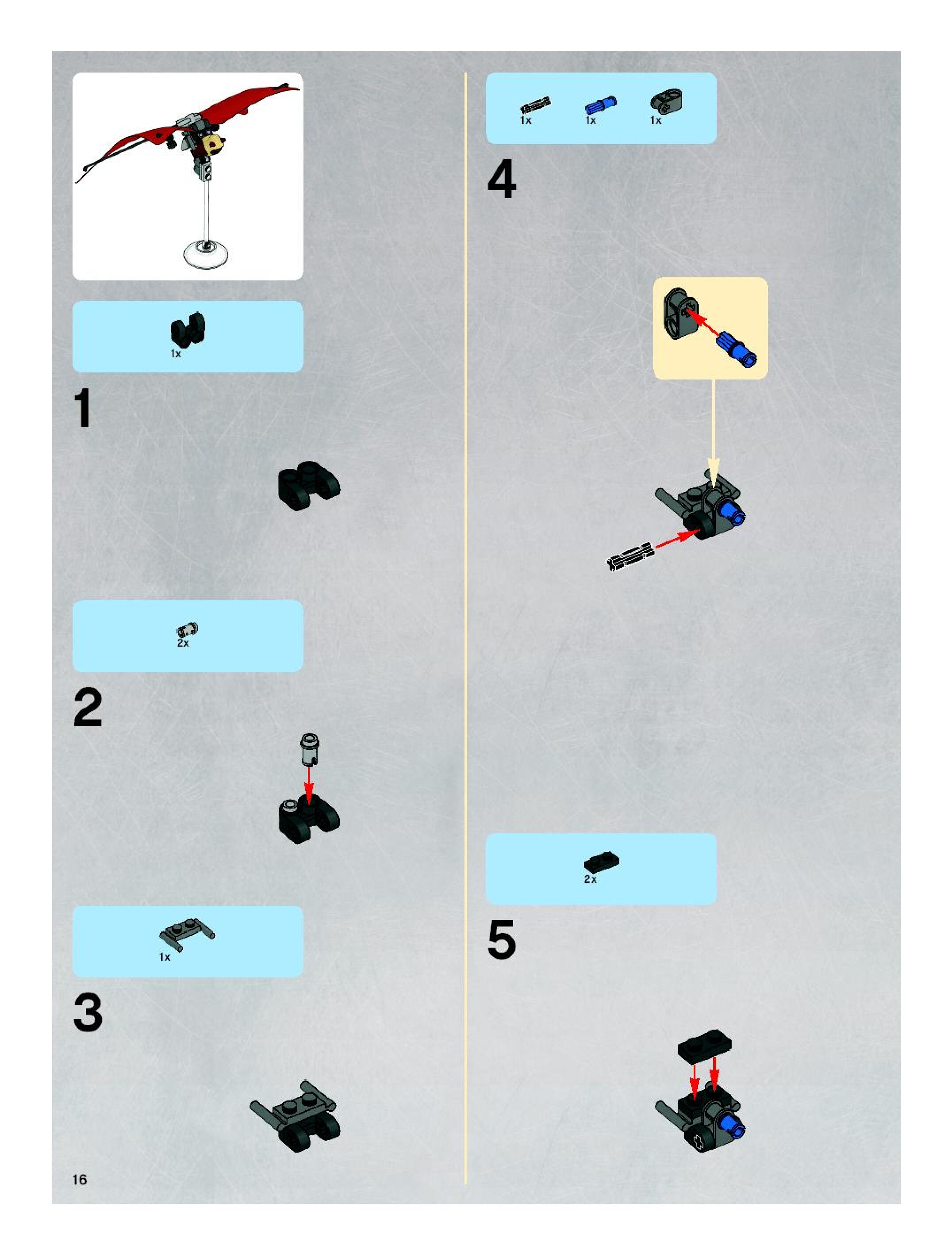 1x

1

2x

2

1x

3

16

1x 1x 1x

4

2x

5