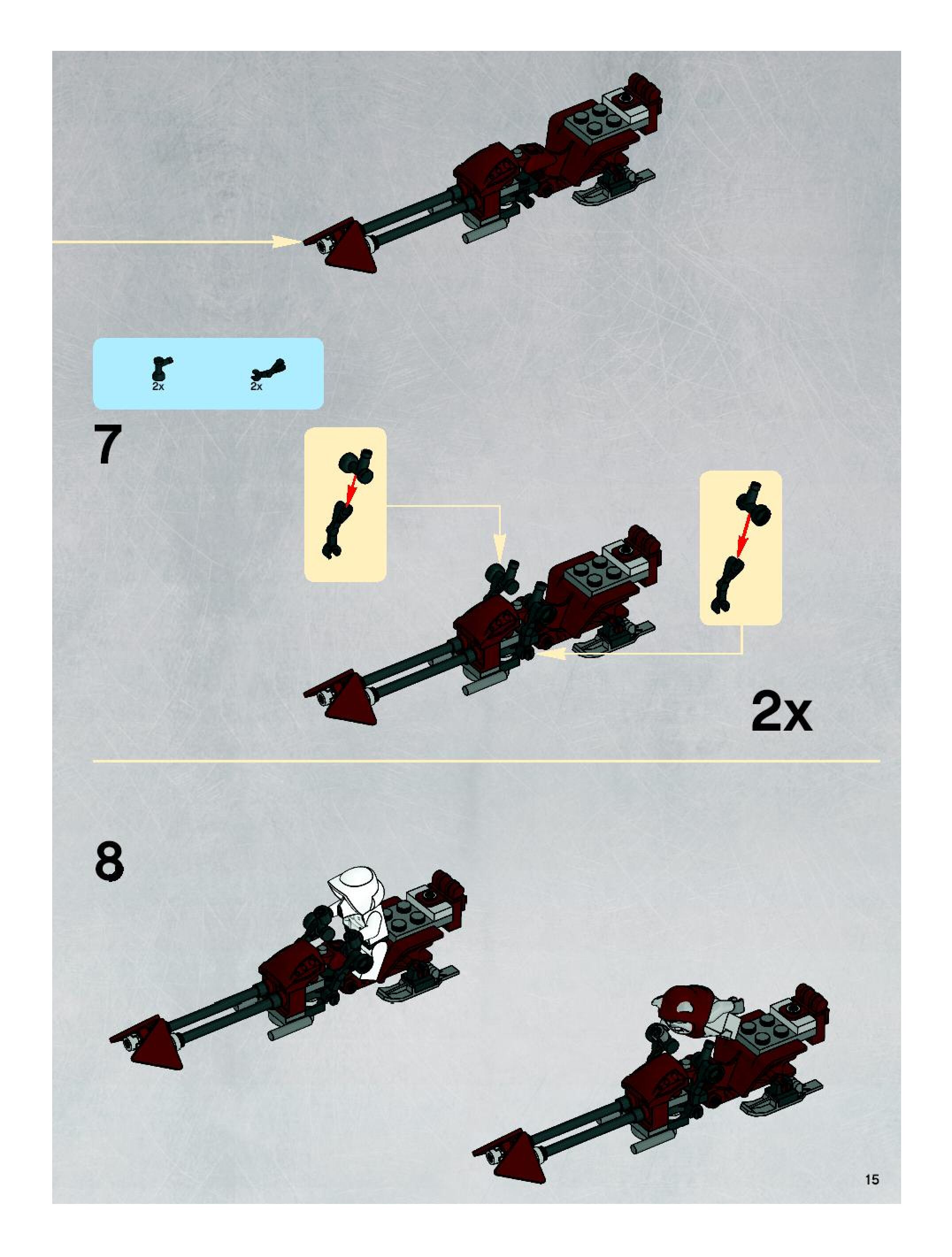 2x 2x

7

2x

8

15