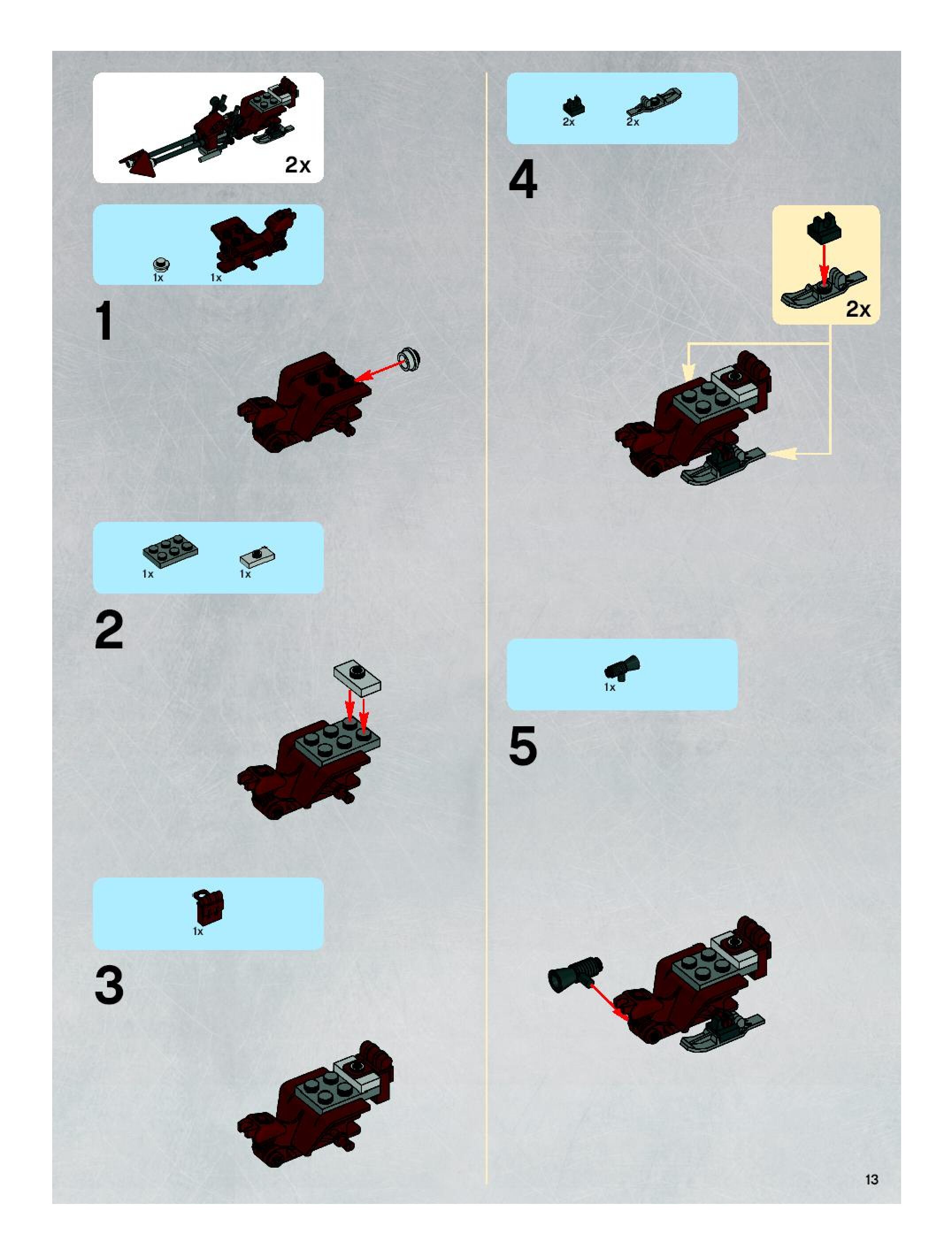 2x

1x 1x

1

1x 1x

2

1x

3

2x 2x

4

2x

1x

5

13