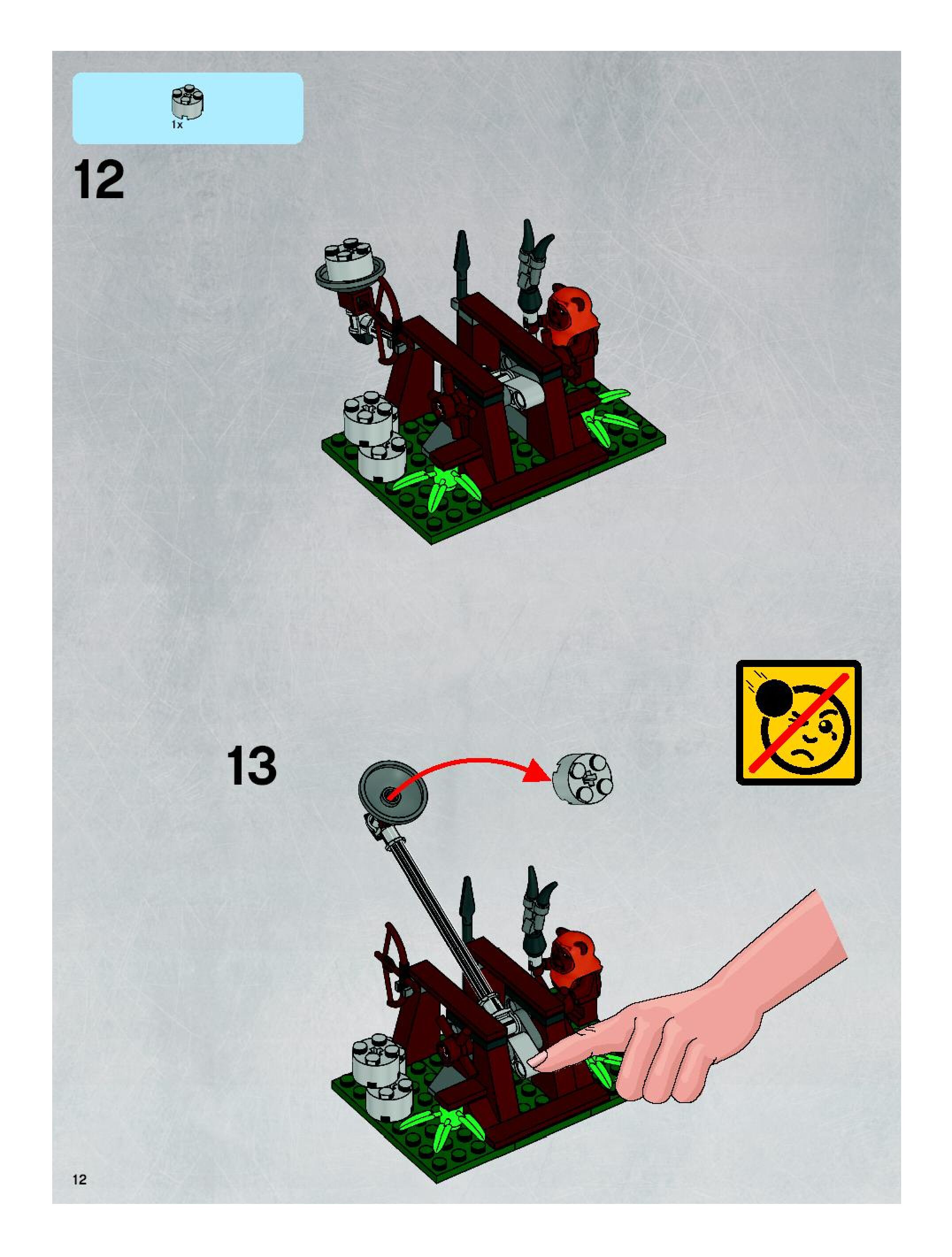 1x

12

13

12