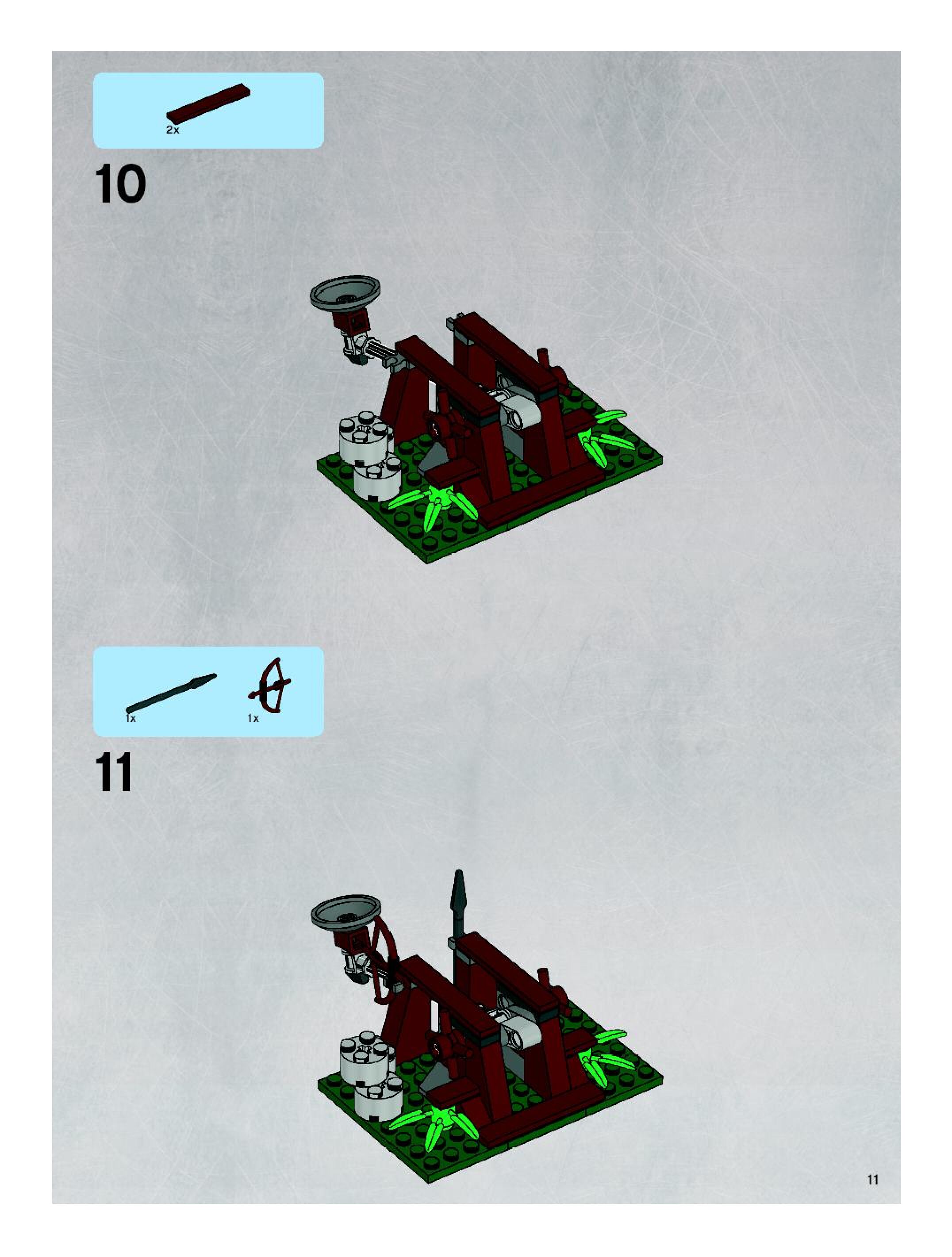 2x

10

1x 1x

11

11