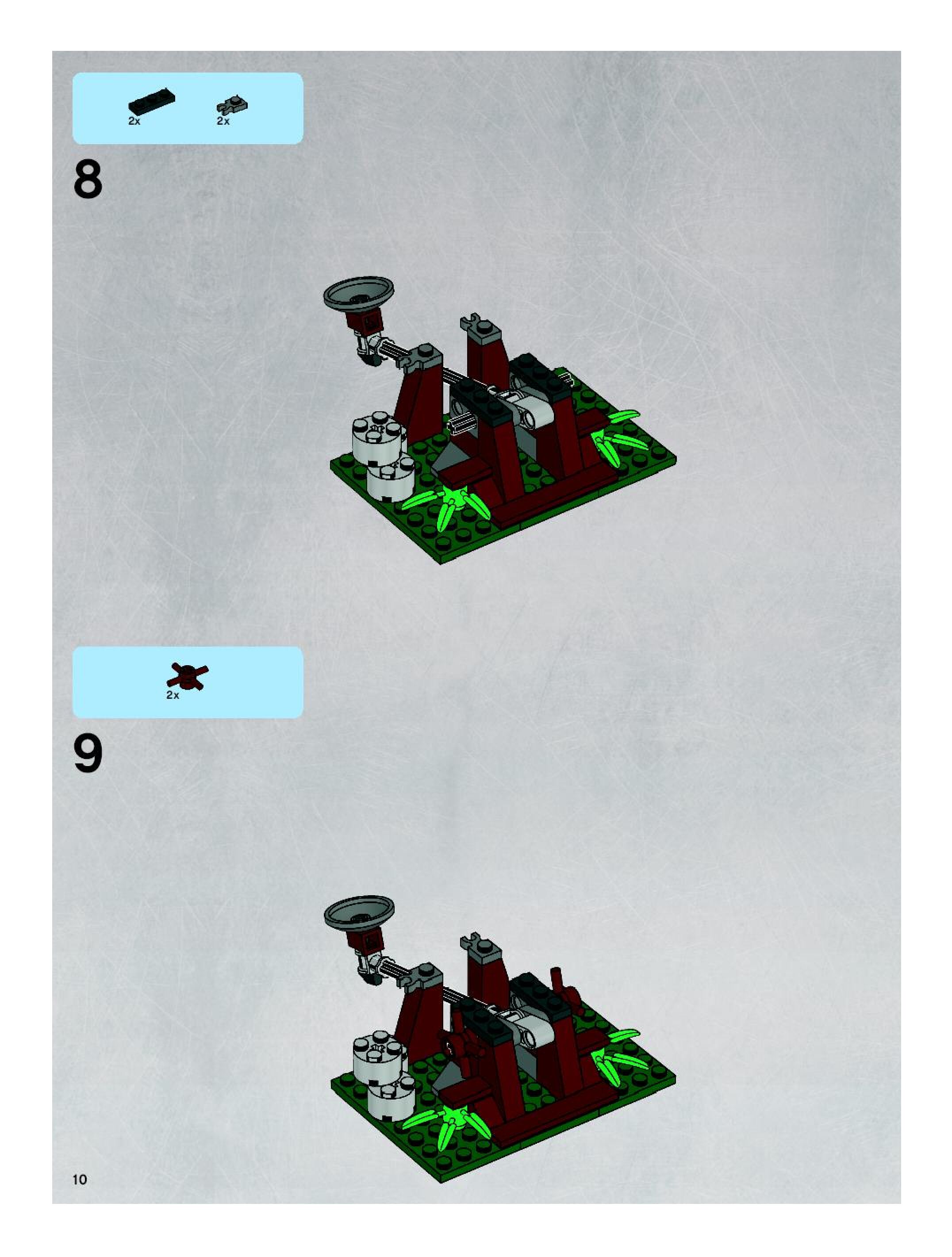 2x
2x

8

2x

9

10