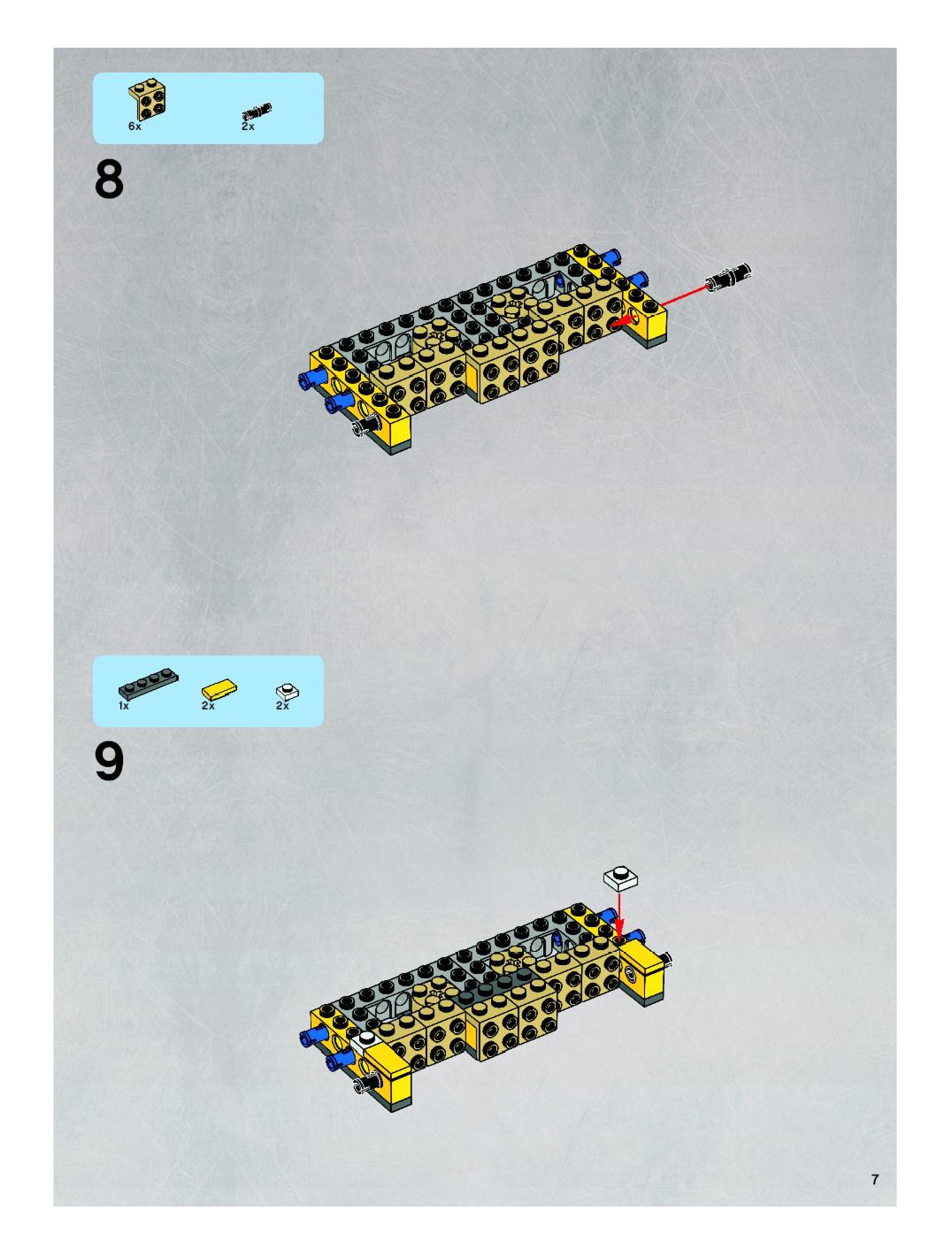 6x
2x

8

1x
2x
2x

9

7