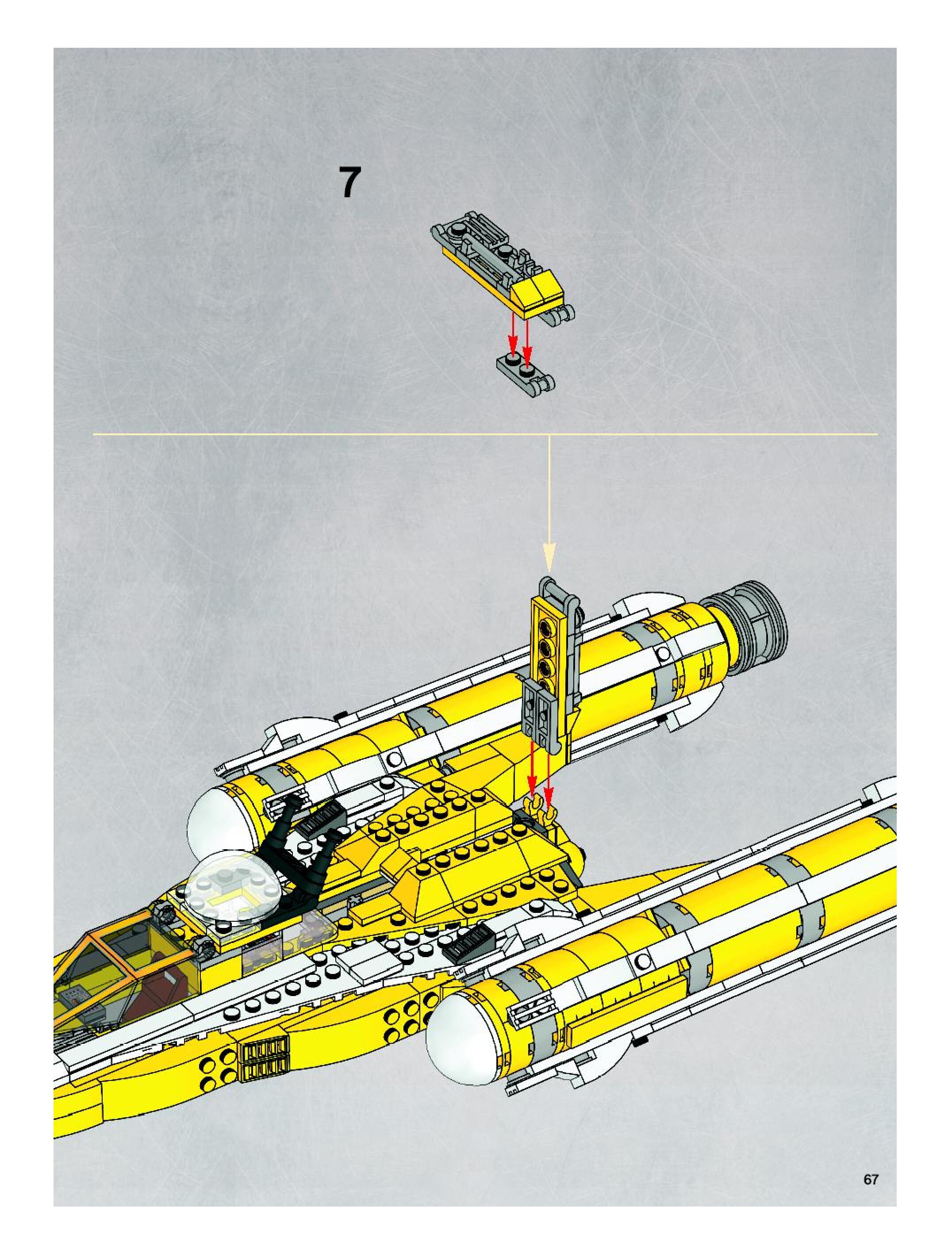 7

67