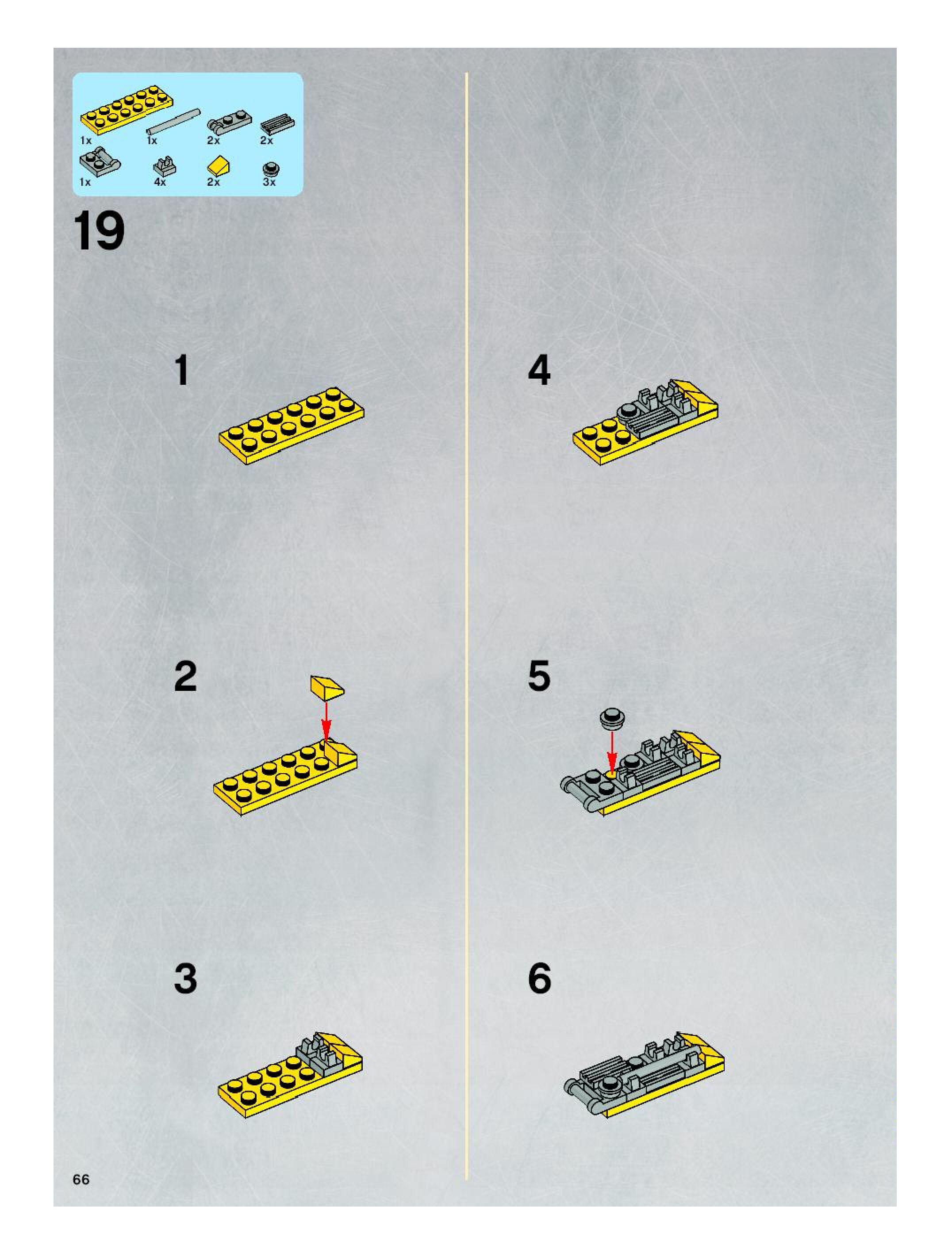 1x 1x 2x 2x
1x 4x 2x 3x

19

1

2

3

4

5

6

66