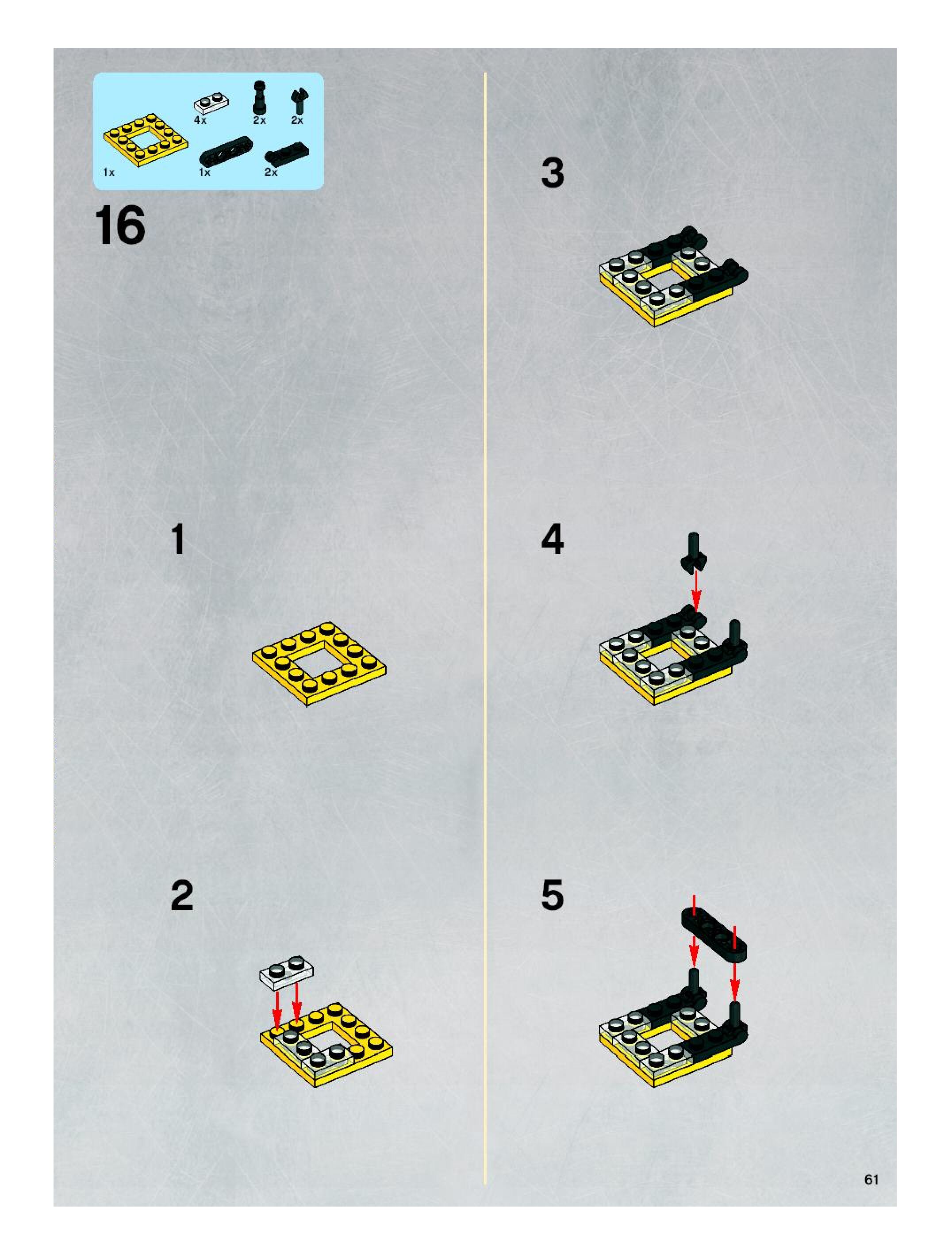 4x 2x 2x
1x 1x 2x

16

1

2

3

4

5

61