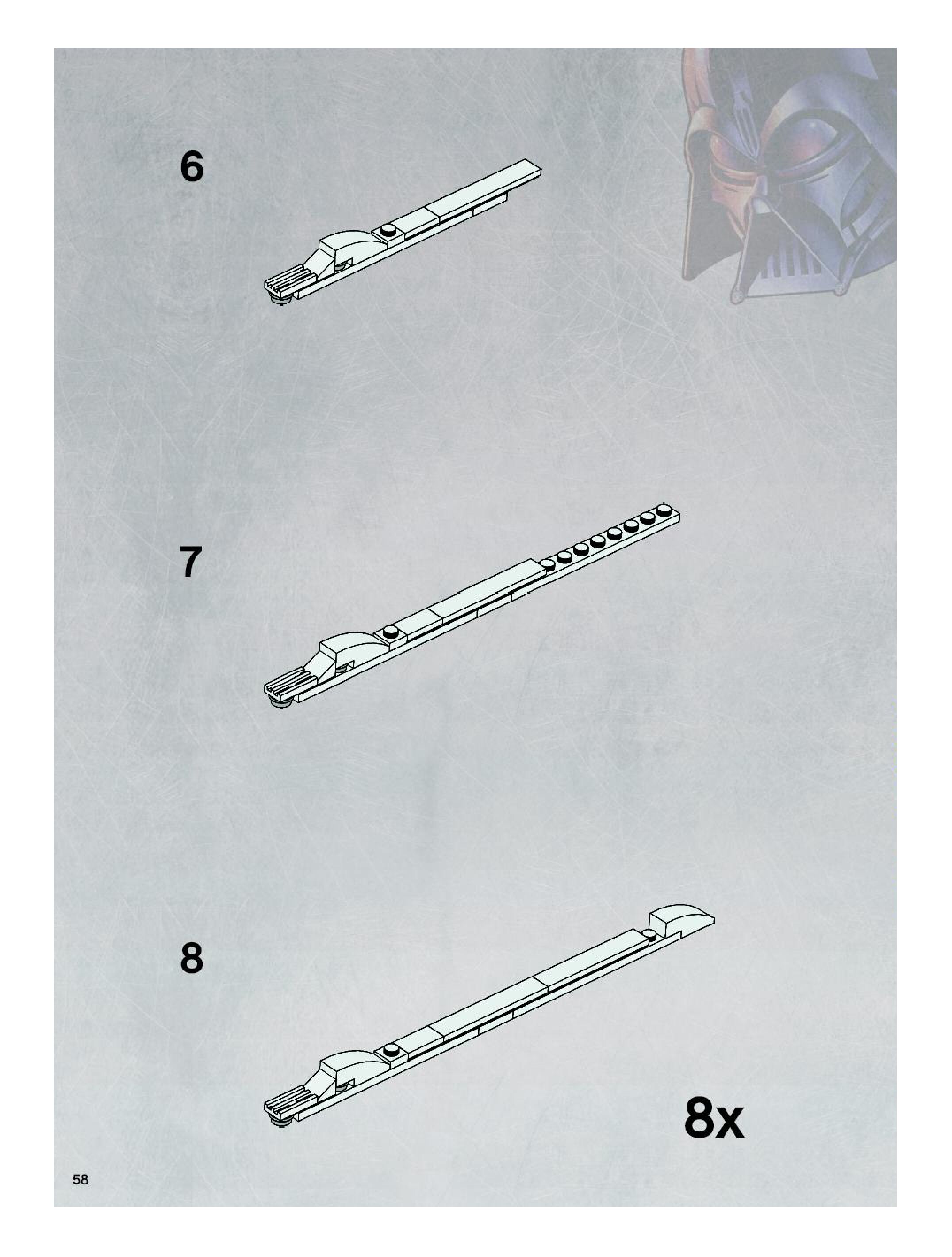 6

7

8

8x

58