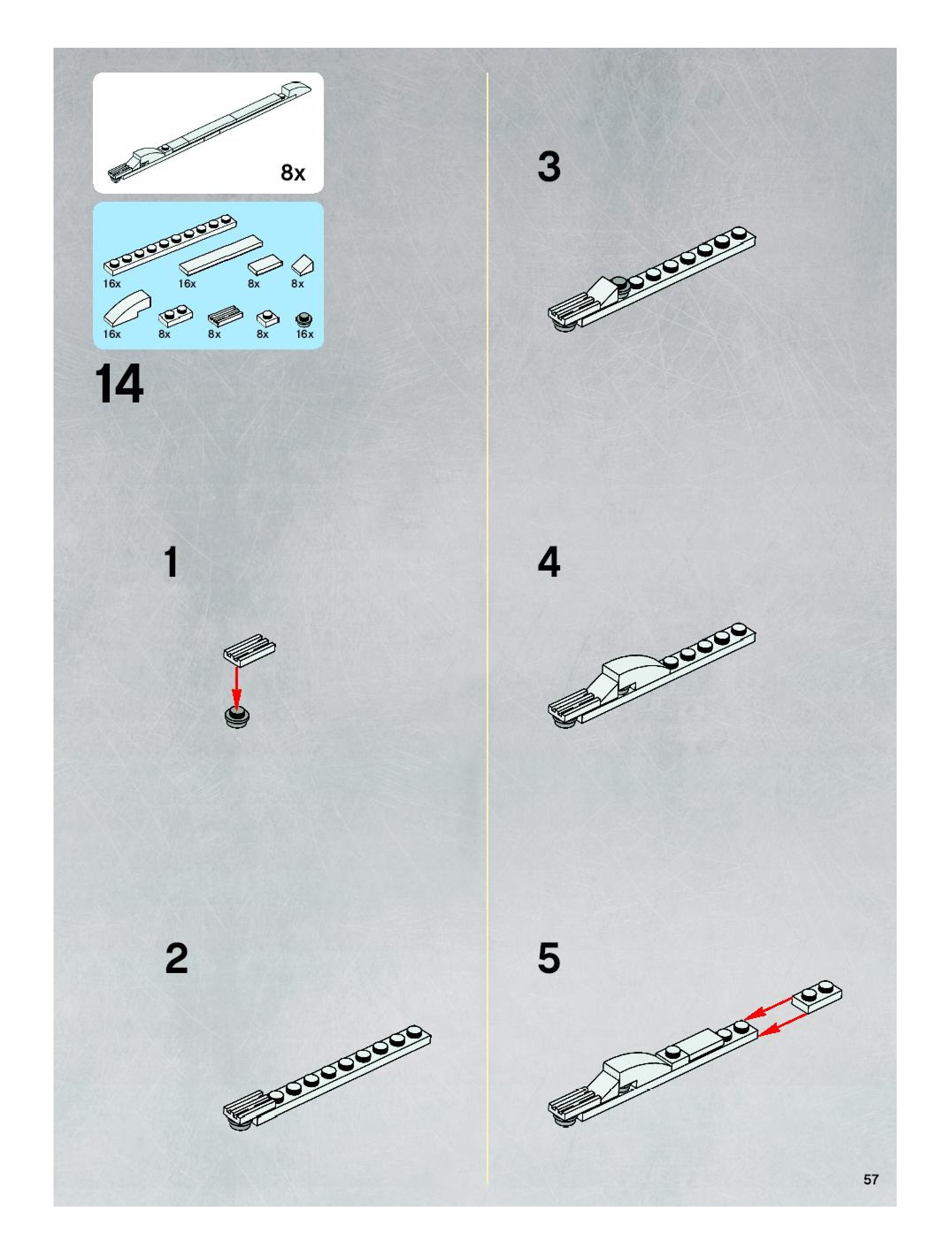 8x

16x 16x 8x 8x

16x 8x 8x 8x 16x

14

1

2

3

4

5

57