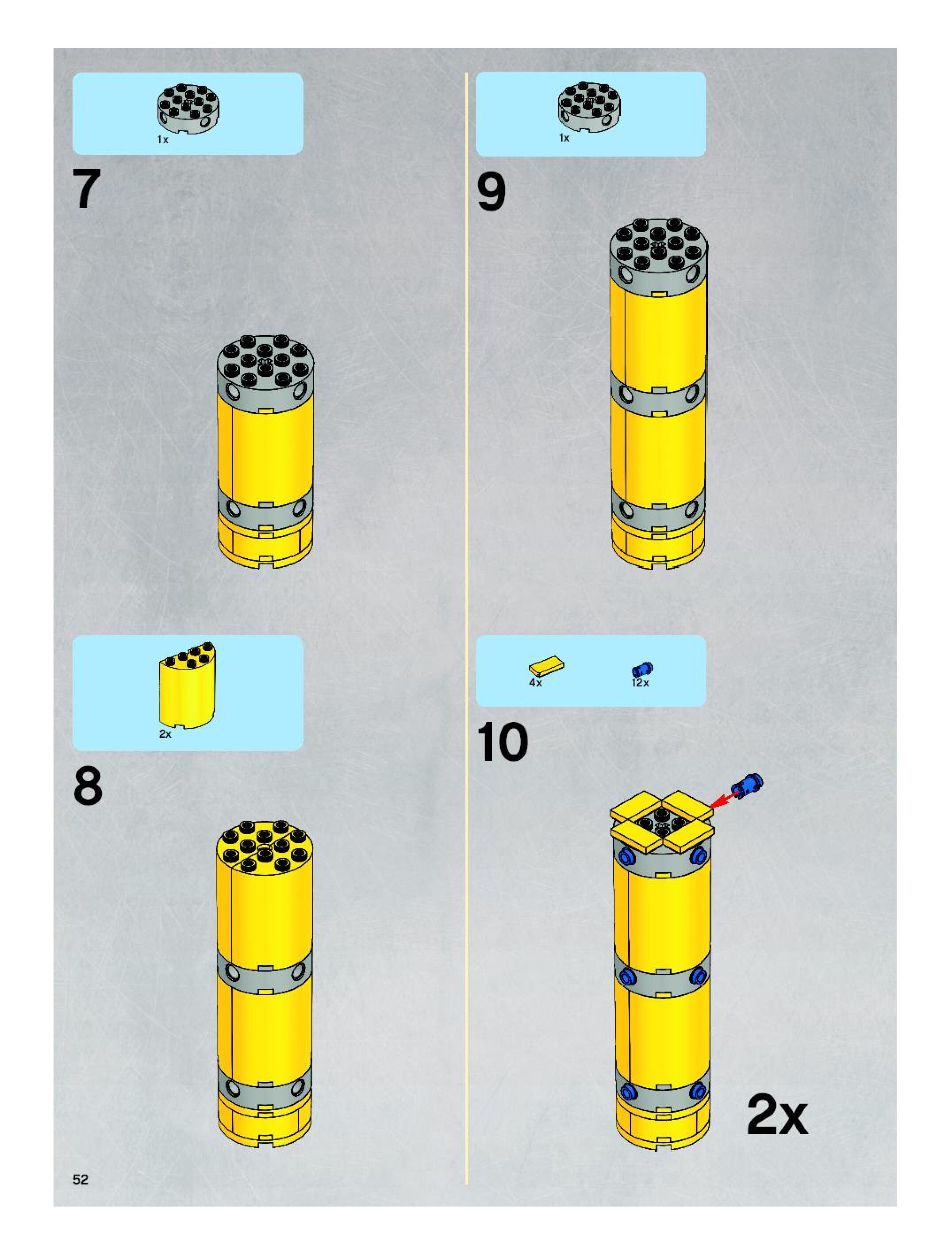 1x

7

2x

8

1x

9

4x

12x

10

2x

52