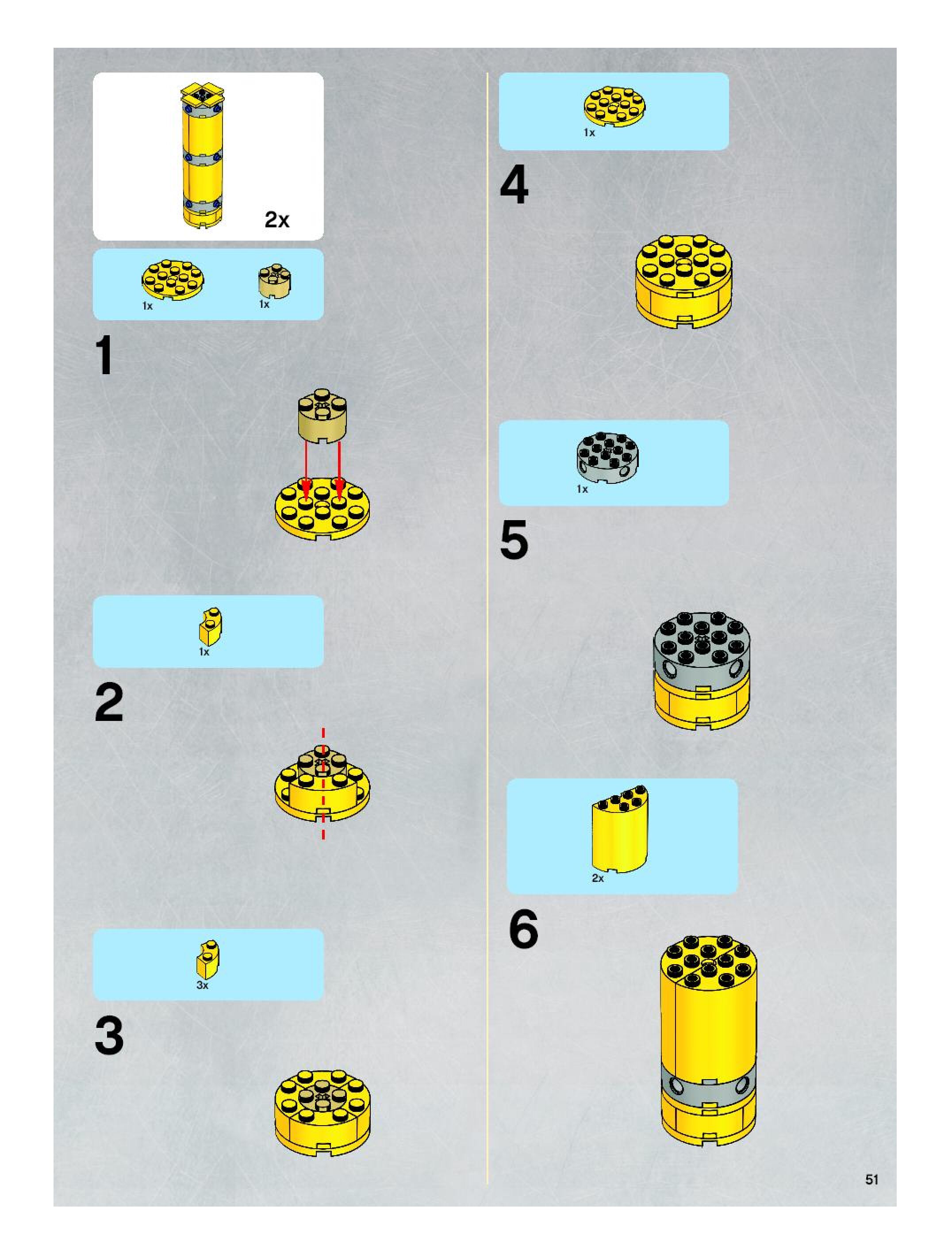 2x

1x 1x

1

1x

2

3x

3

1x

4

1x

5

2x

6

51