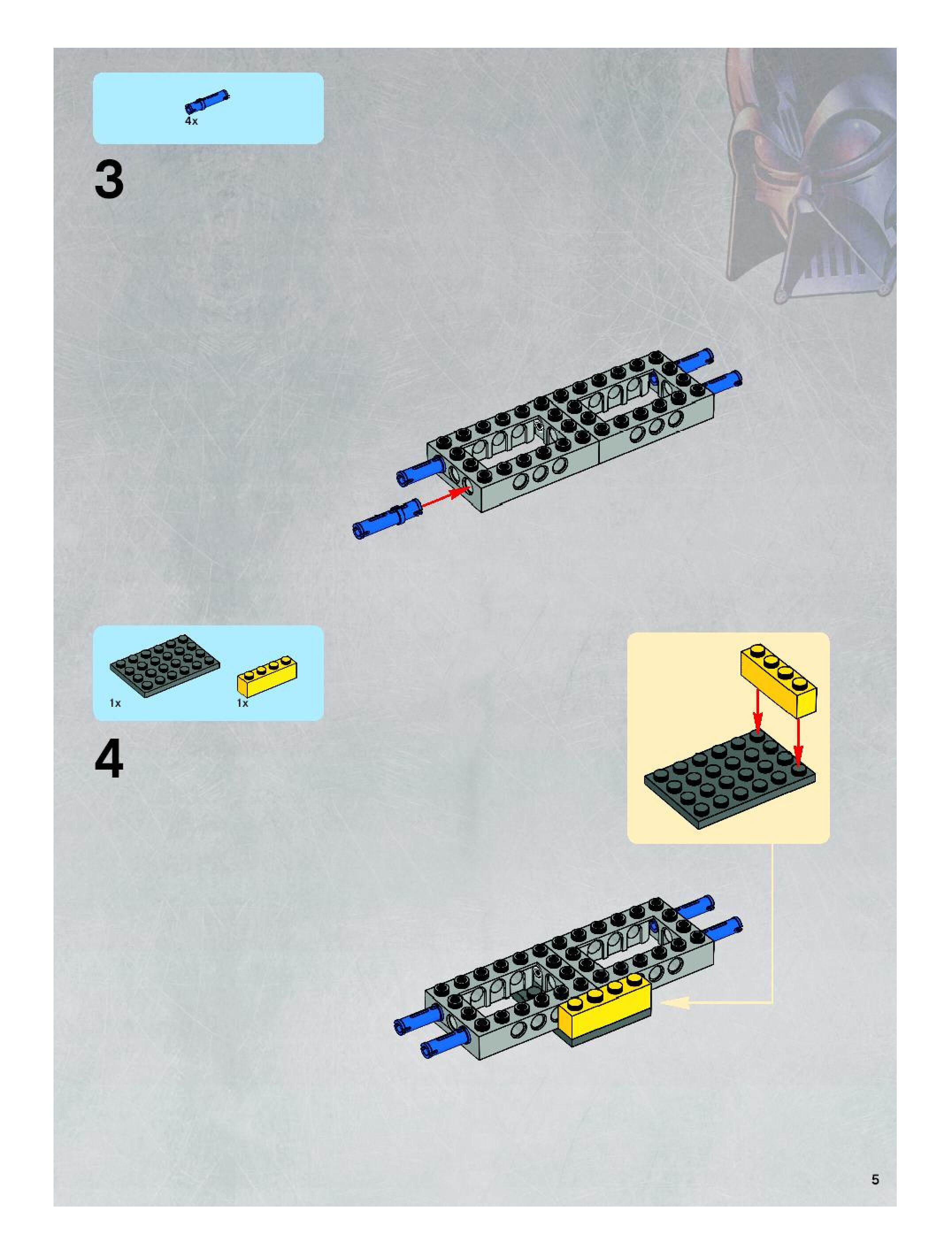 4x

3

1x

1x

4

5