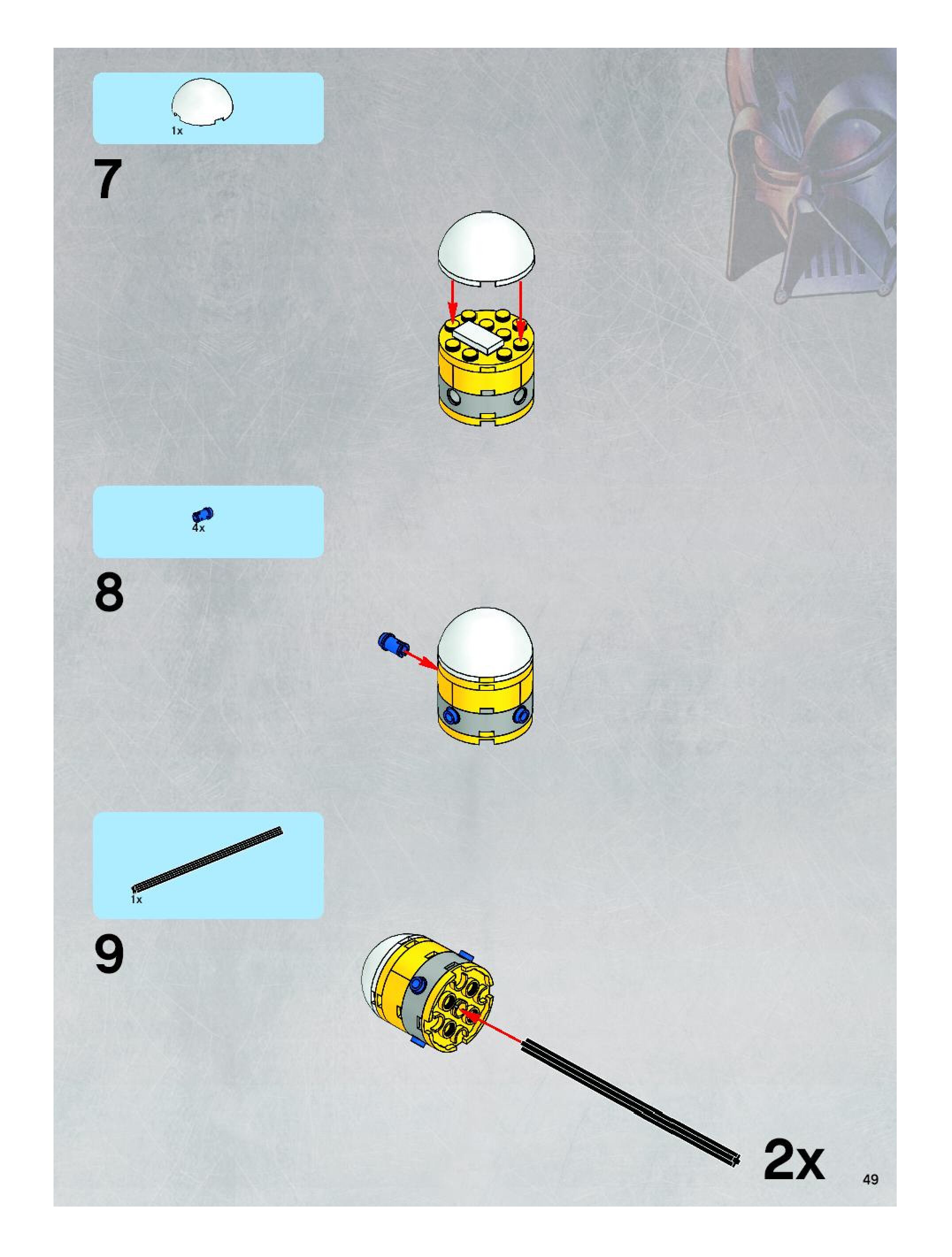 1x

7

4x

8

1x

9

2x

49