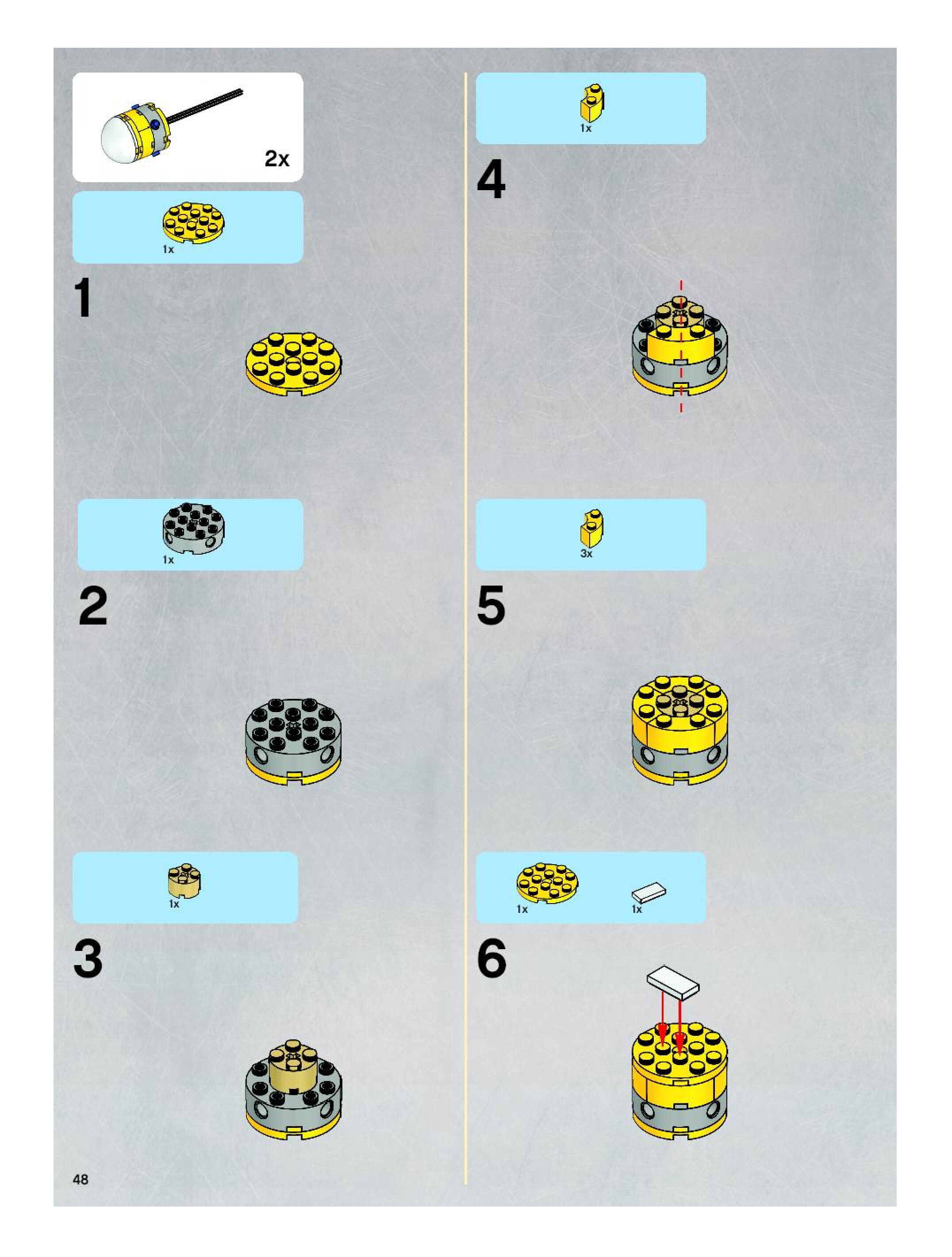 2x

1x

1

1x

2

1x

3

48

1x

4

3x

5

1x

1x

6