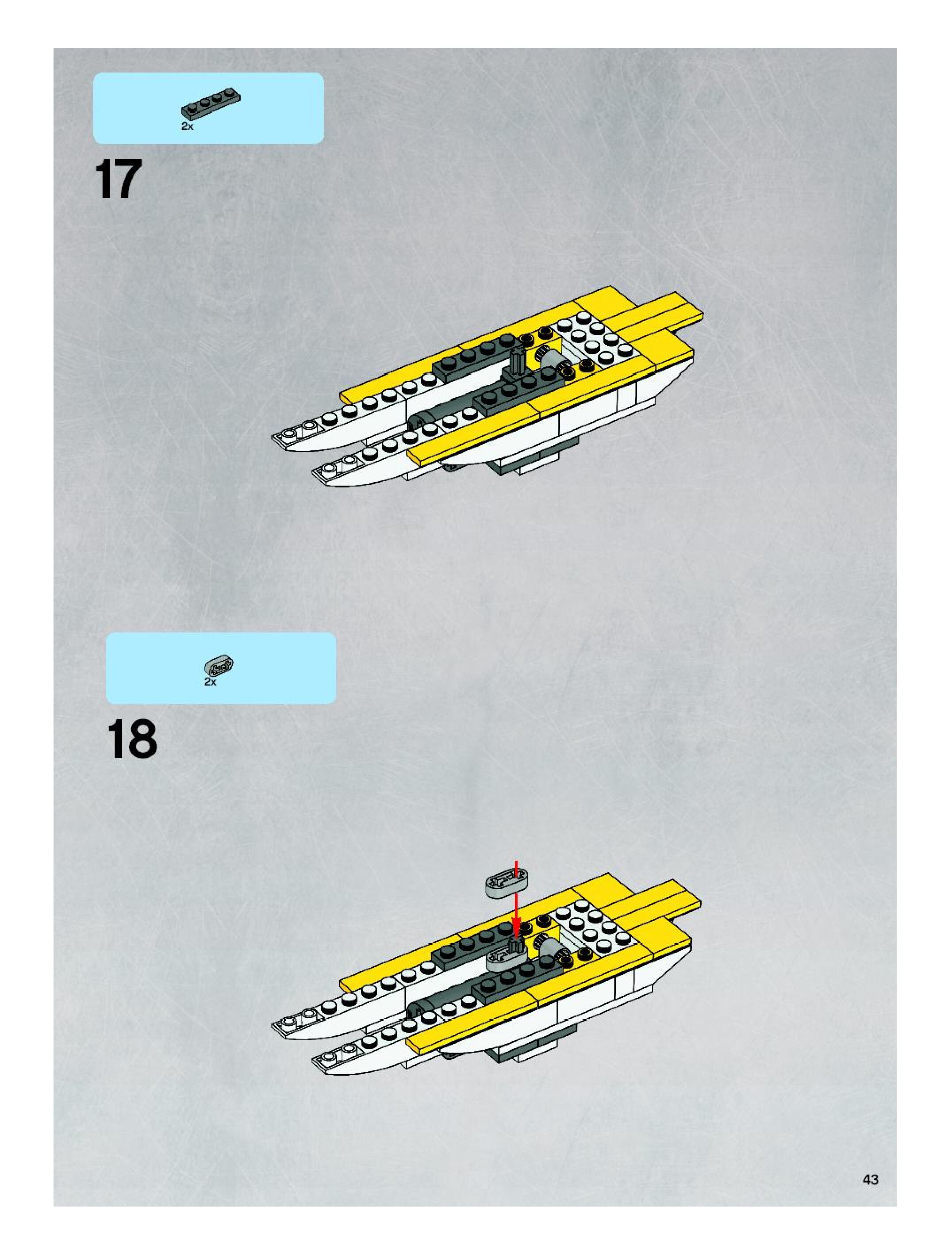 2x

17

2x

18

43