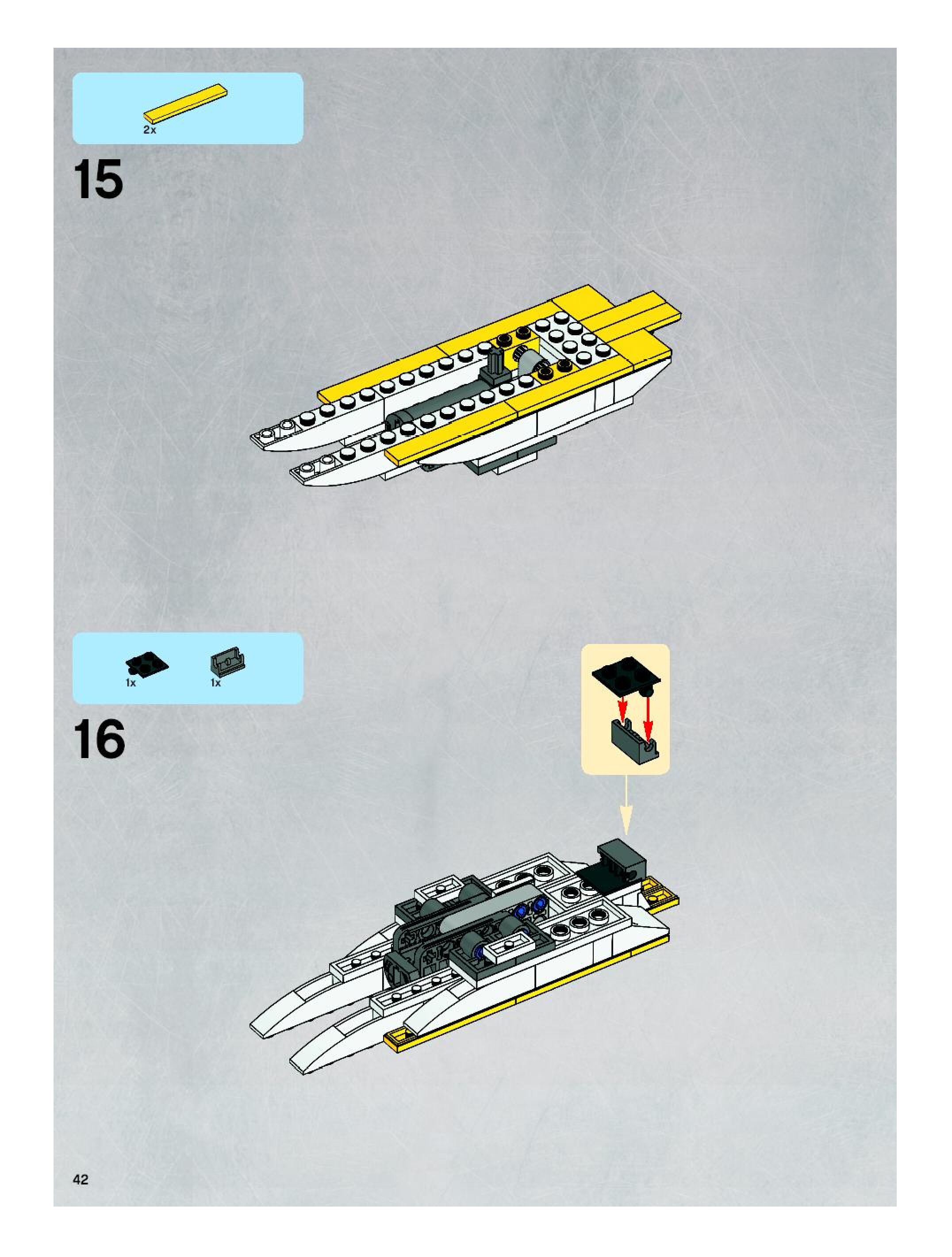 2x

15

1x 1x

16

42