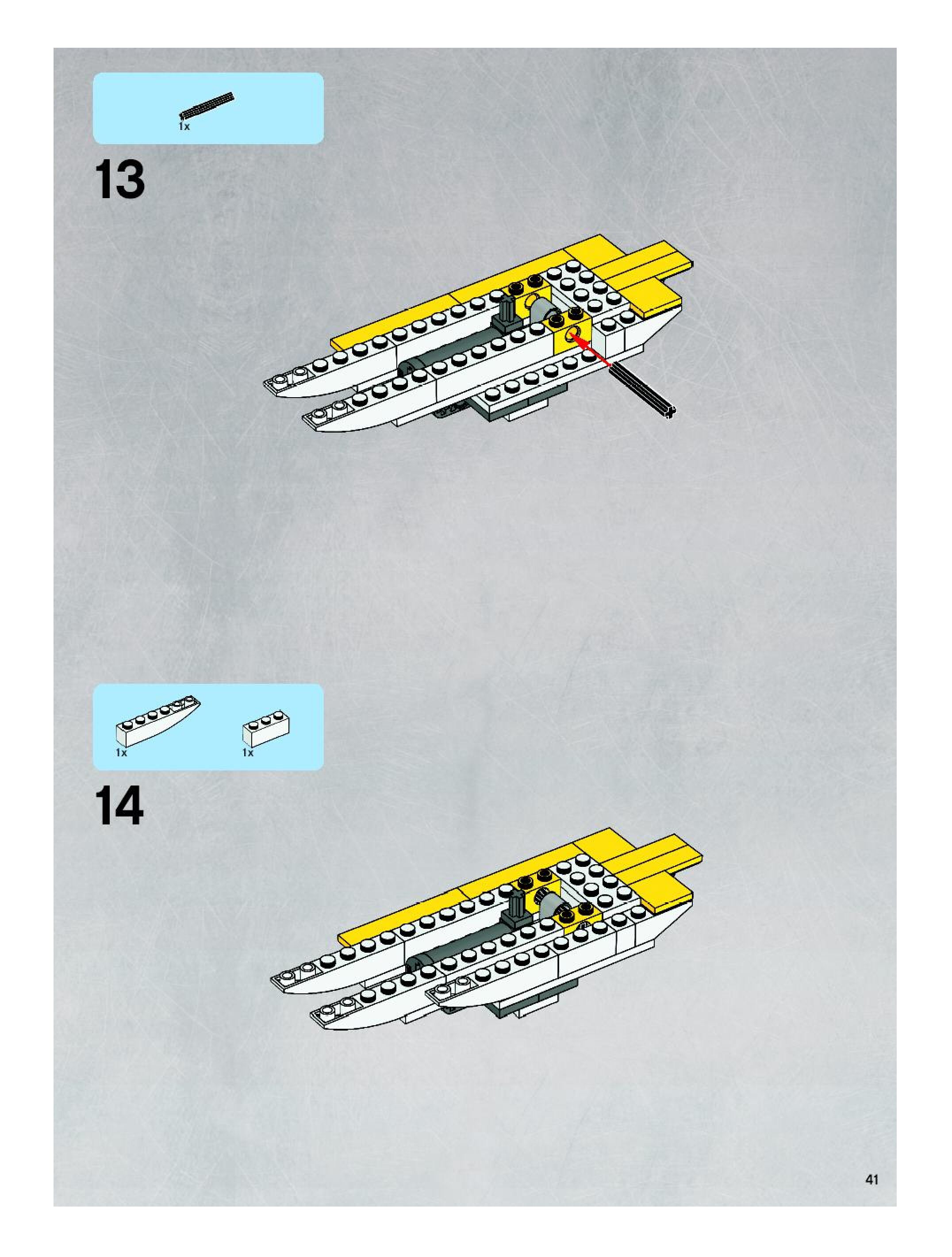 1x

13

1x

1x

14

41