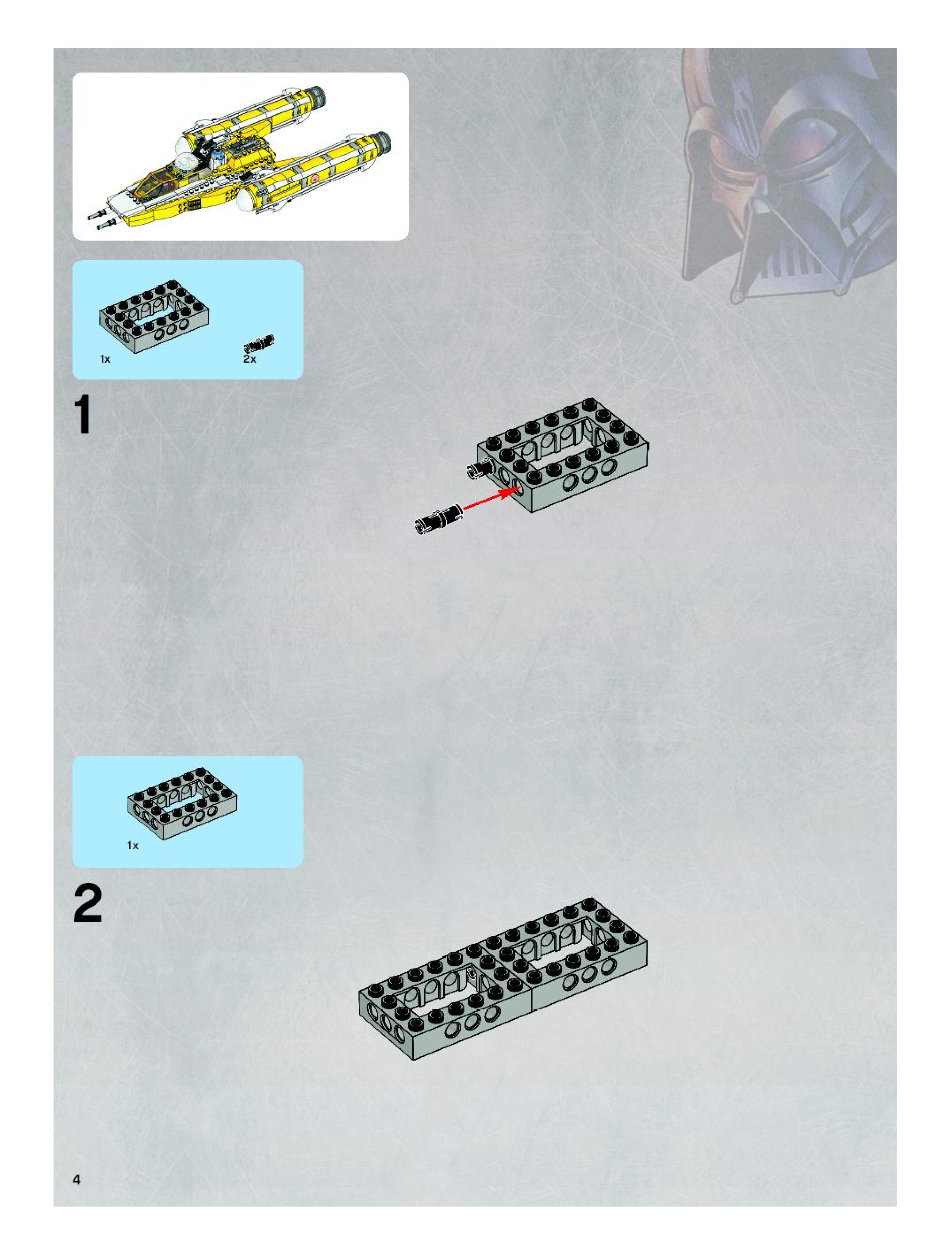 1x

2x

1

1x

2

4