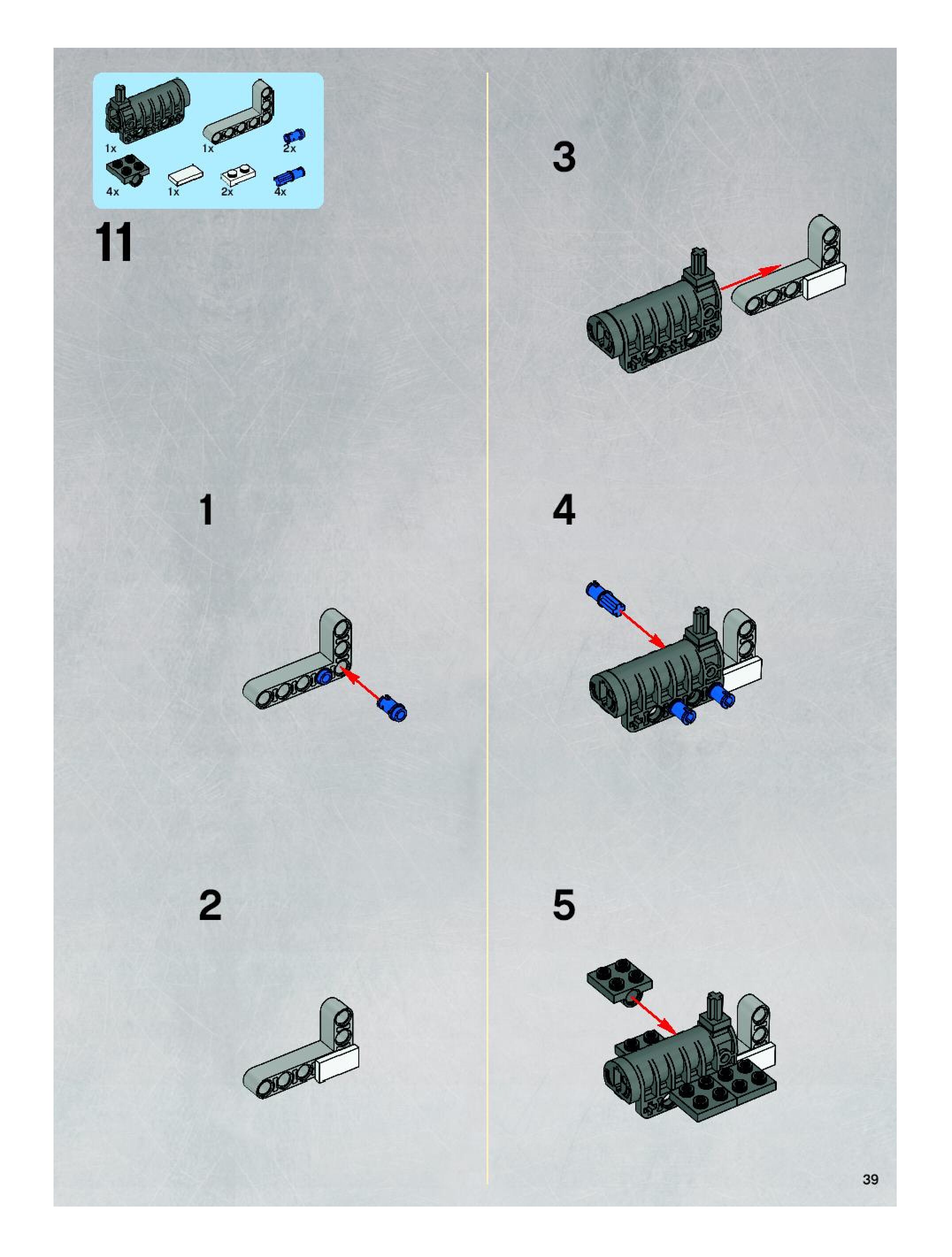 1x
1x
2x
4x
1x
2x
4x

11

1

2

3

4

5

39