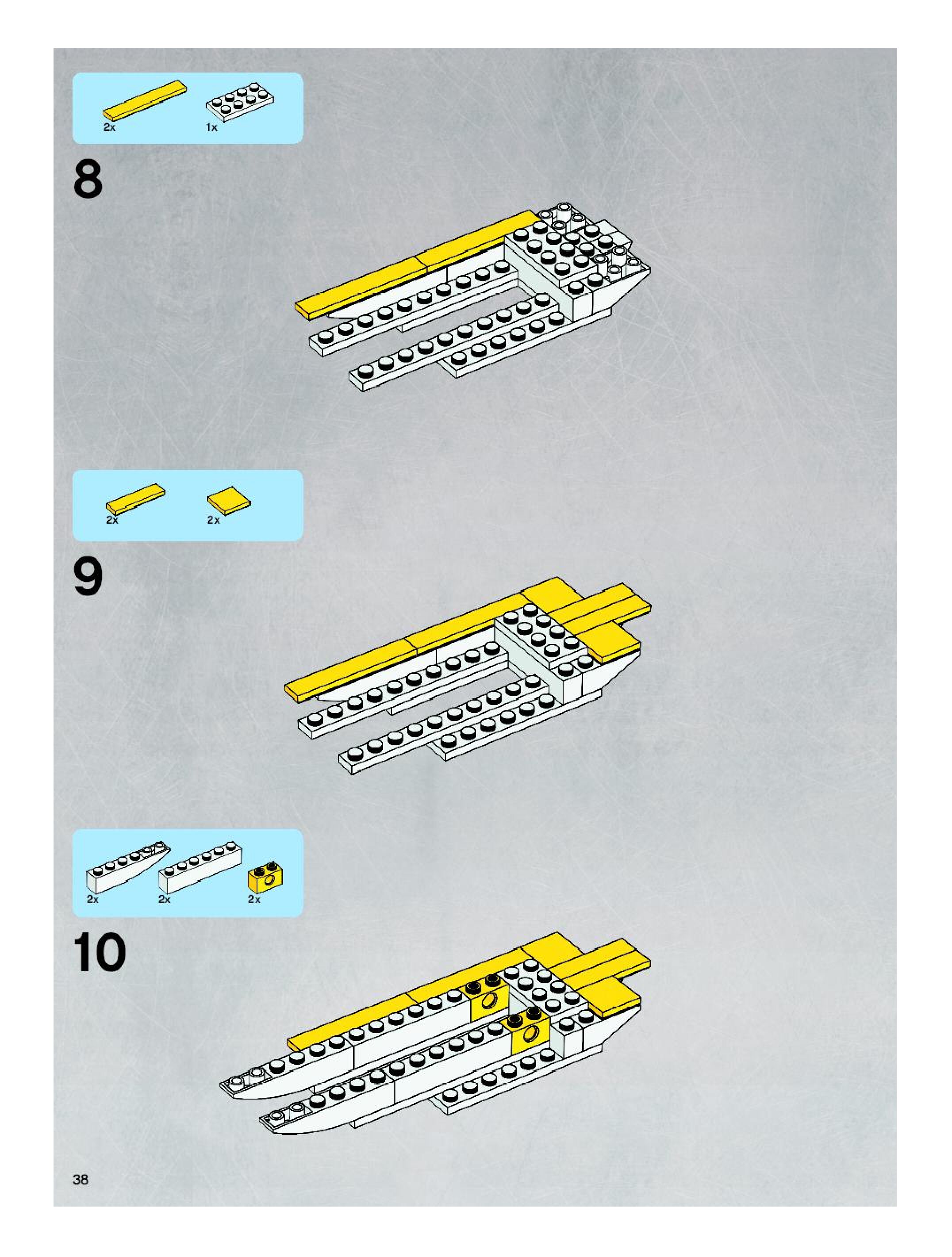 2x
1x

8

2x
2x

9

2x
2x
2x

10

38