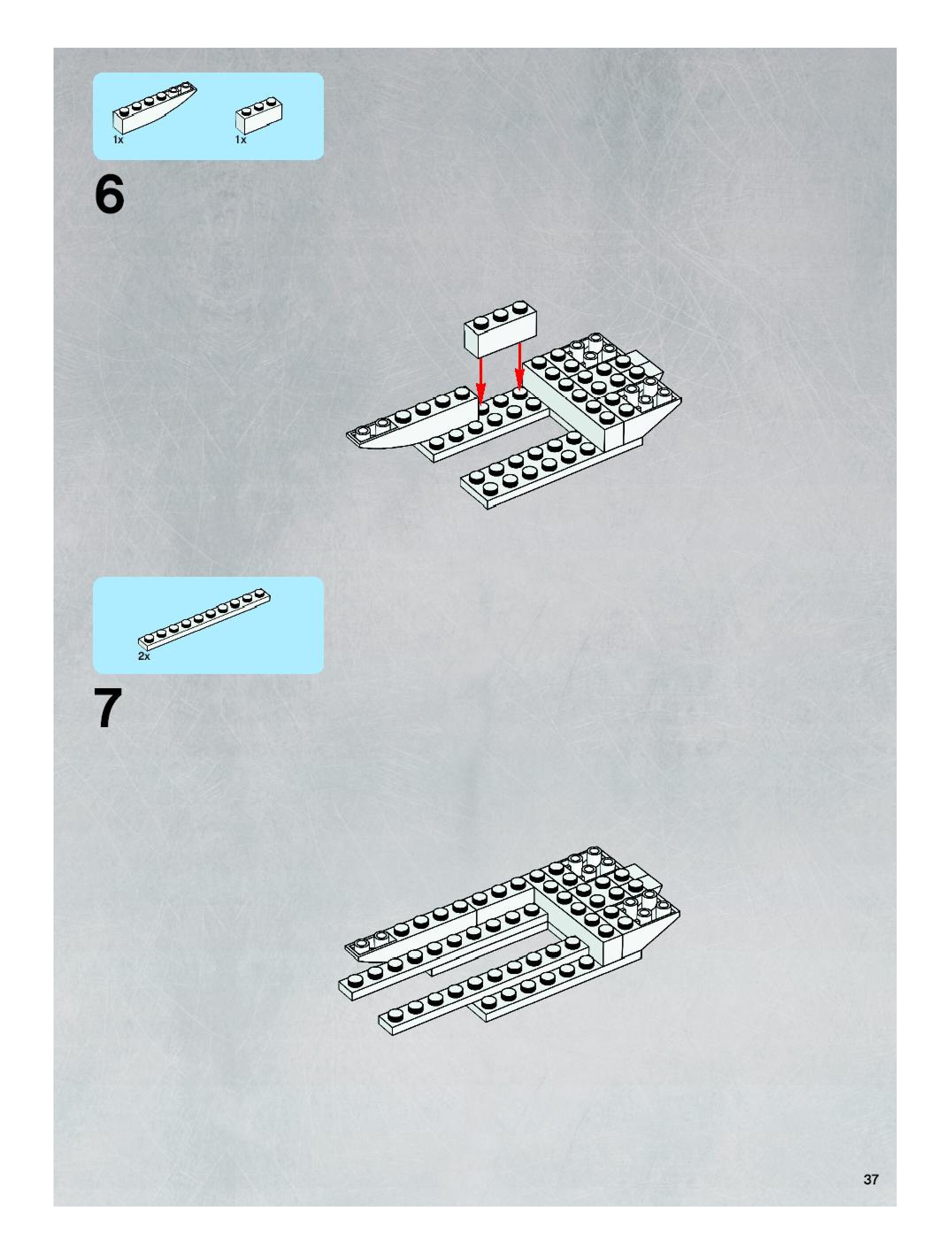 1x 1x

6

2x

7

37