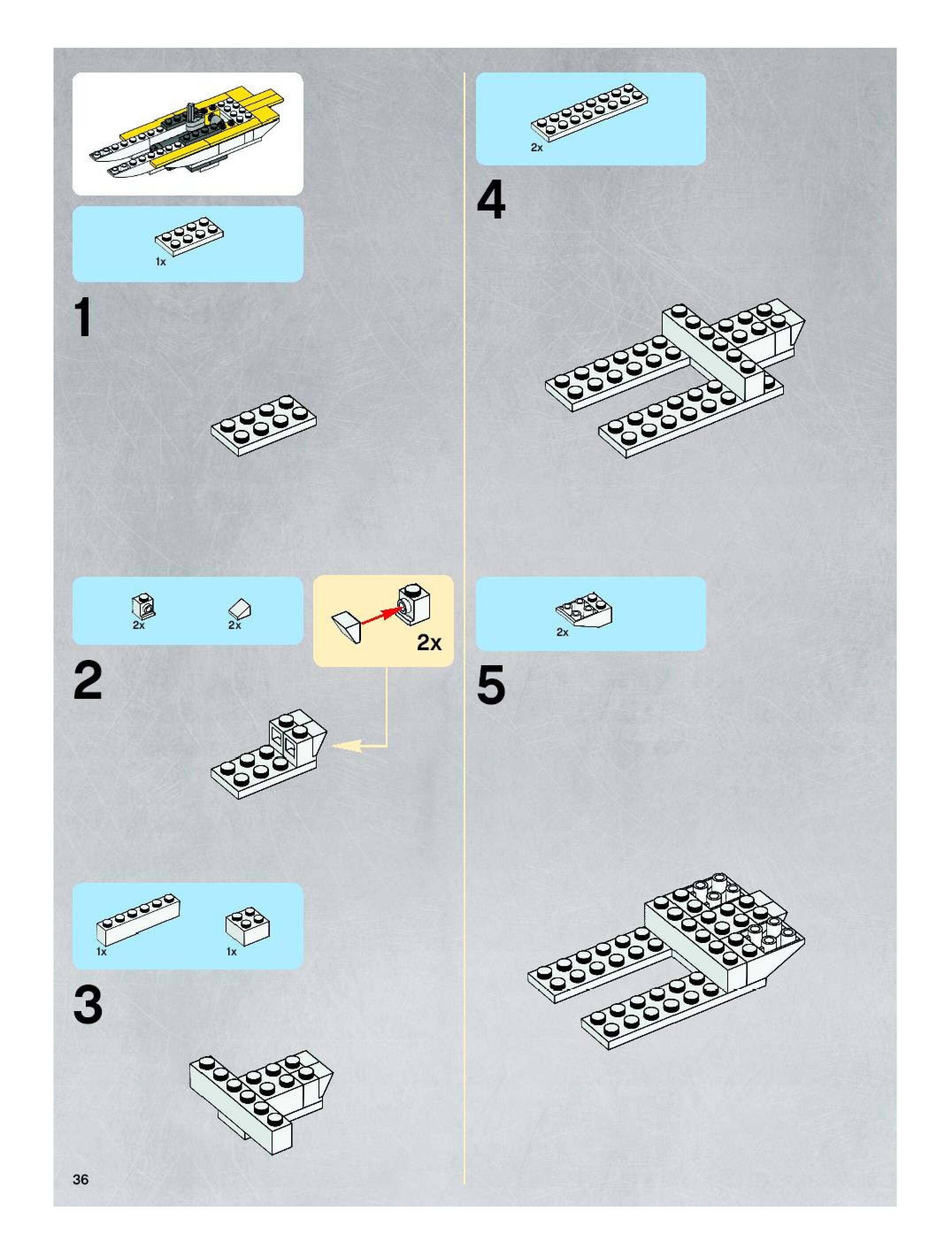 1x

1

2x 2x

2x

2

1x 1x

3

36

2x

4

2x

5