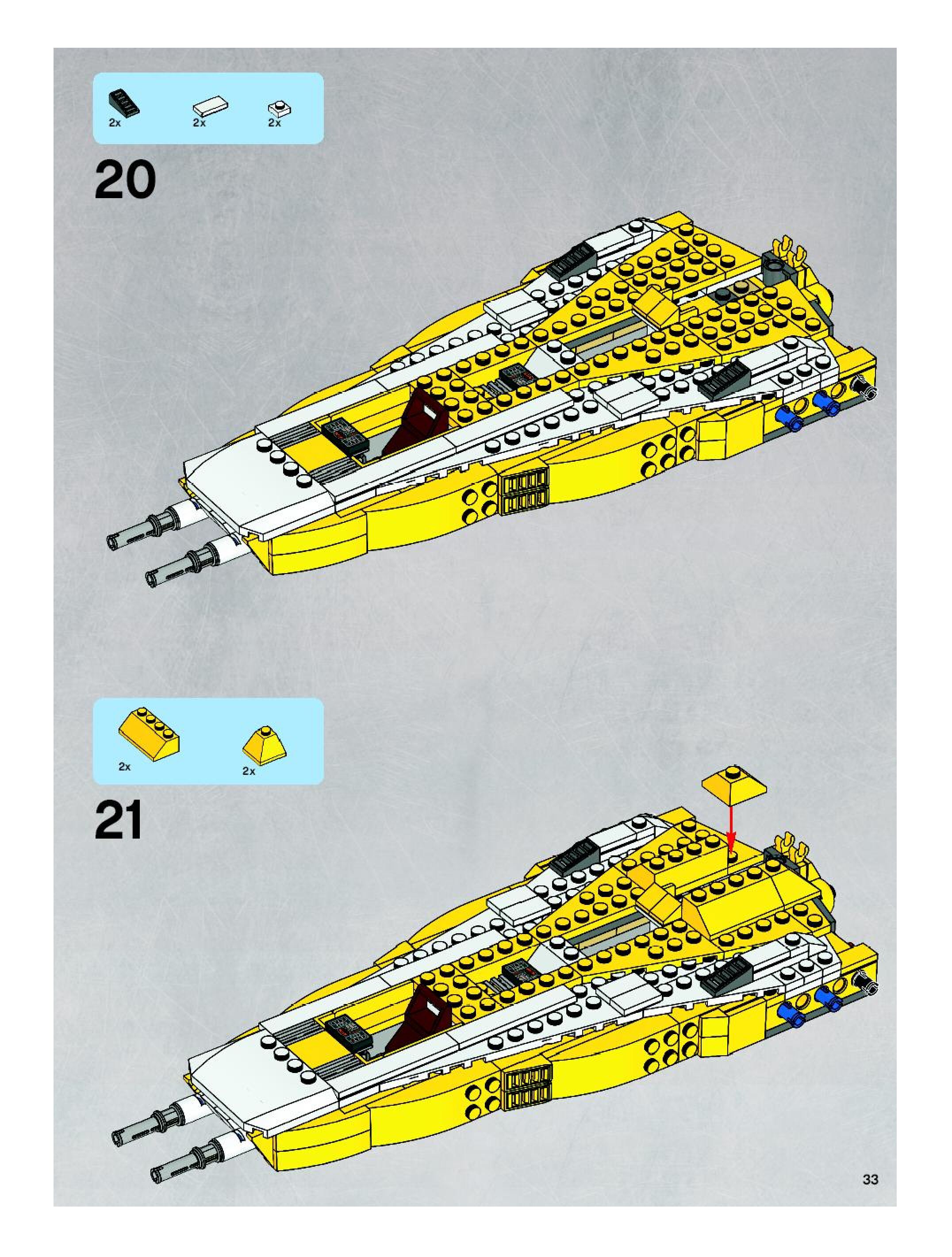 2x 2x 2x

20

2x 2x

21

33