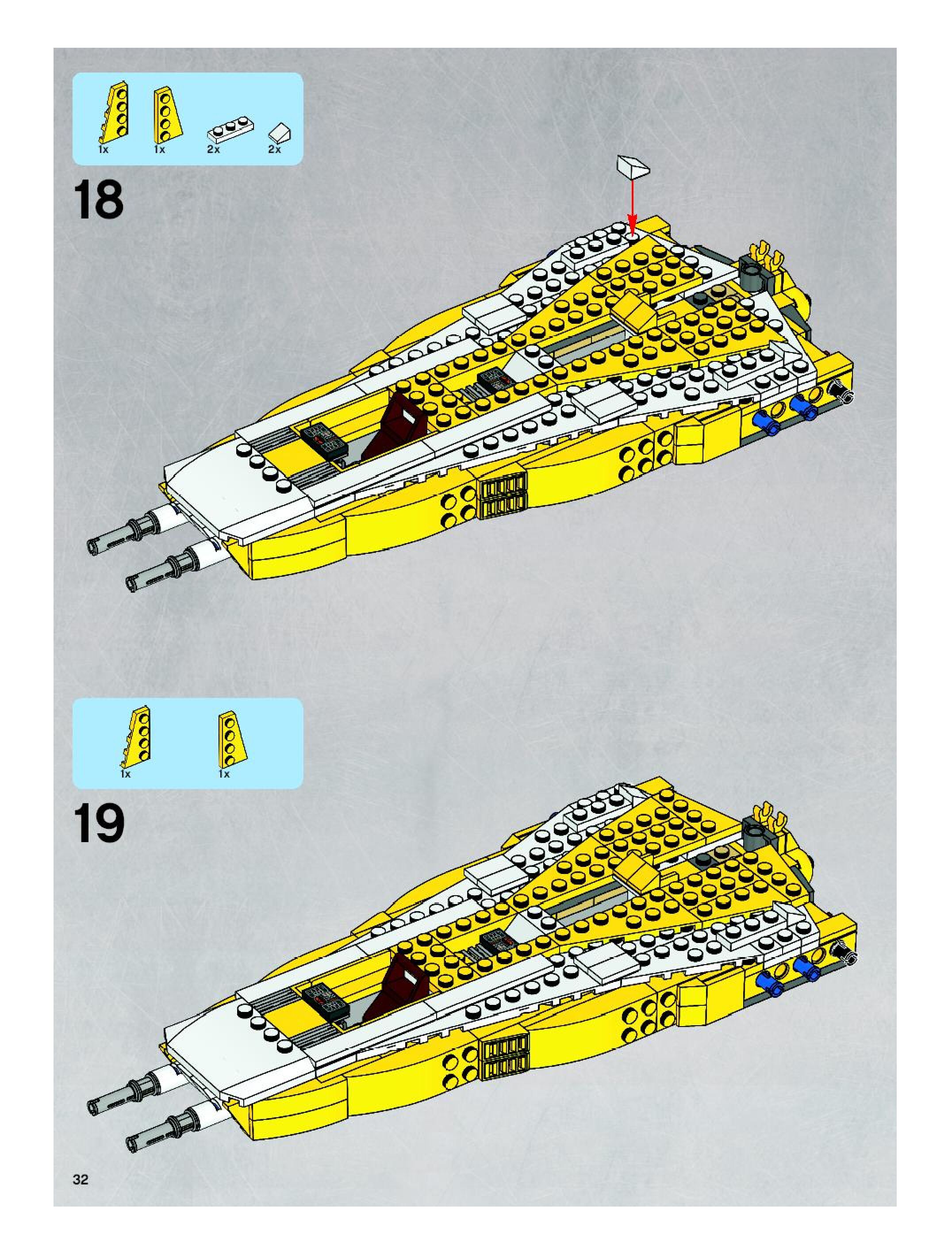 1x 1x 2x 2x

18

1x 1x

19

32