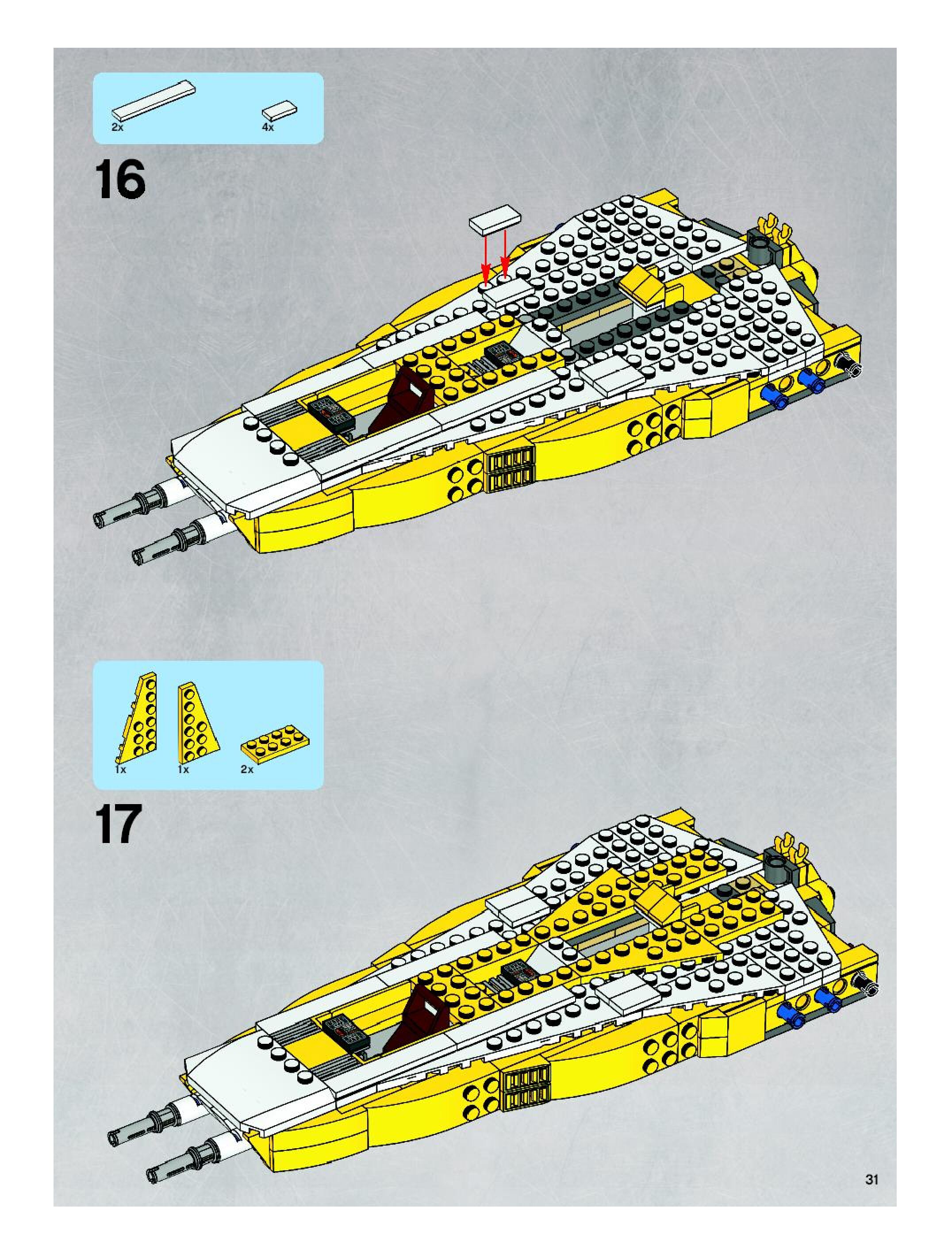 2x
4x

16

1x
1x
2x

17

31