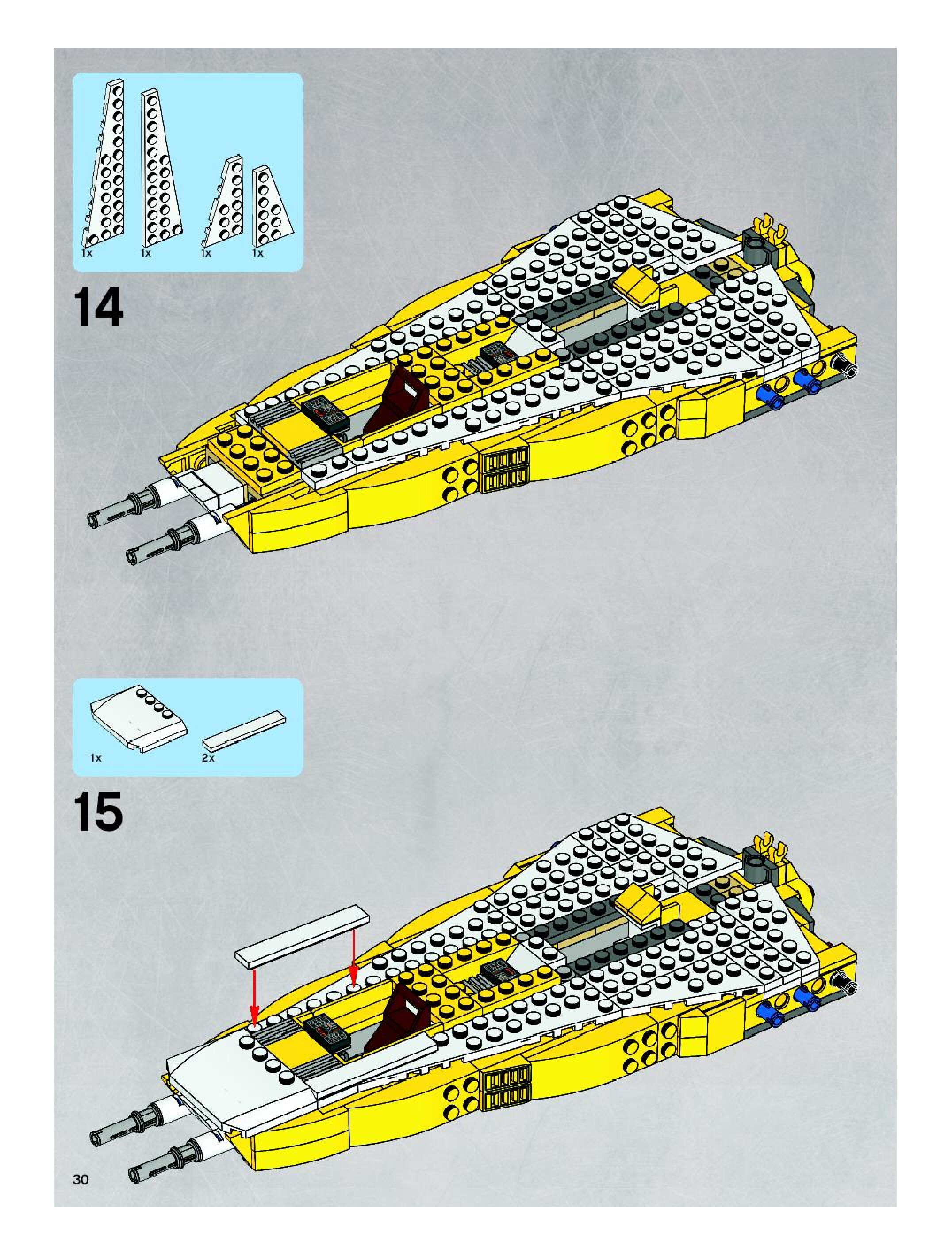 1x 1x 1x 1x

14

1x 2x

15

30