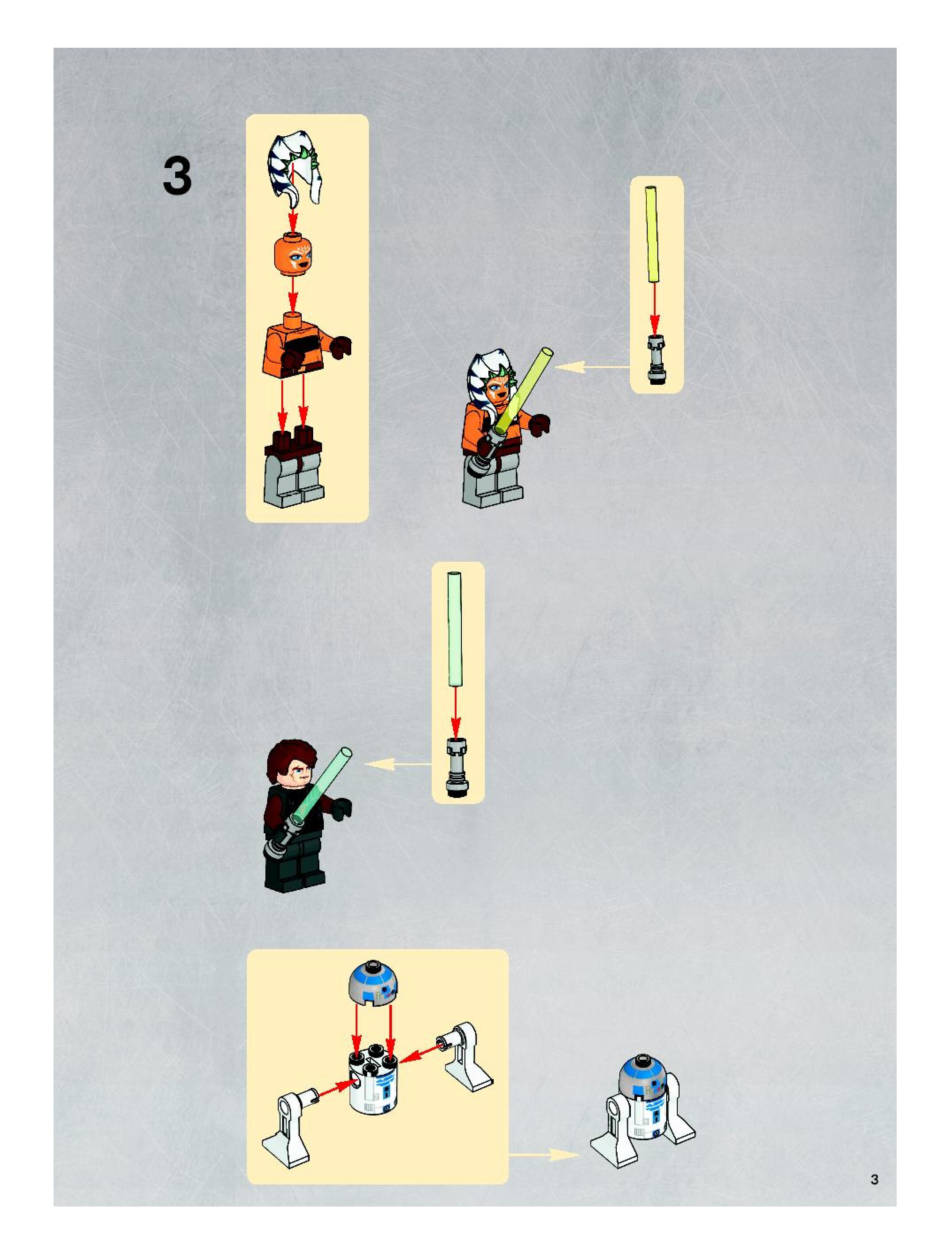 3

3