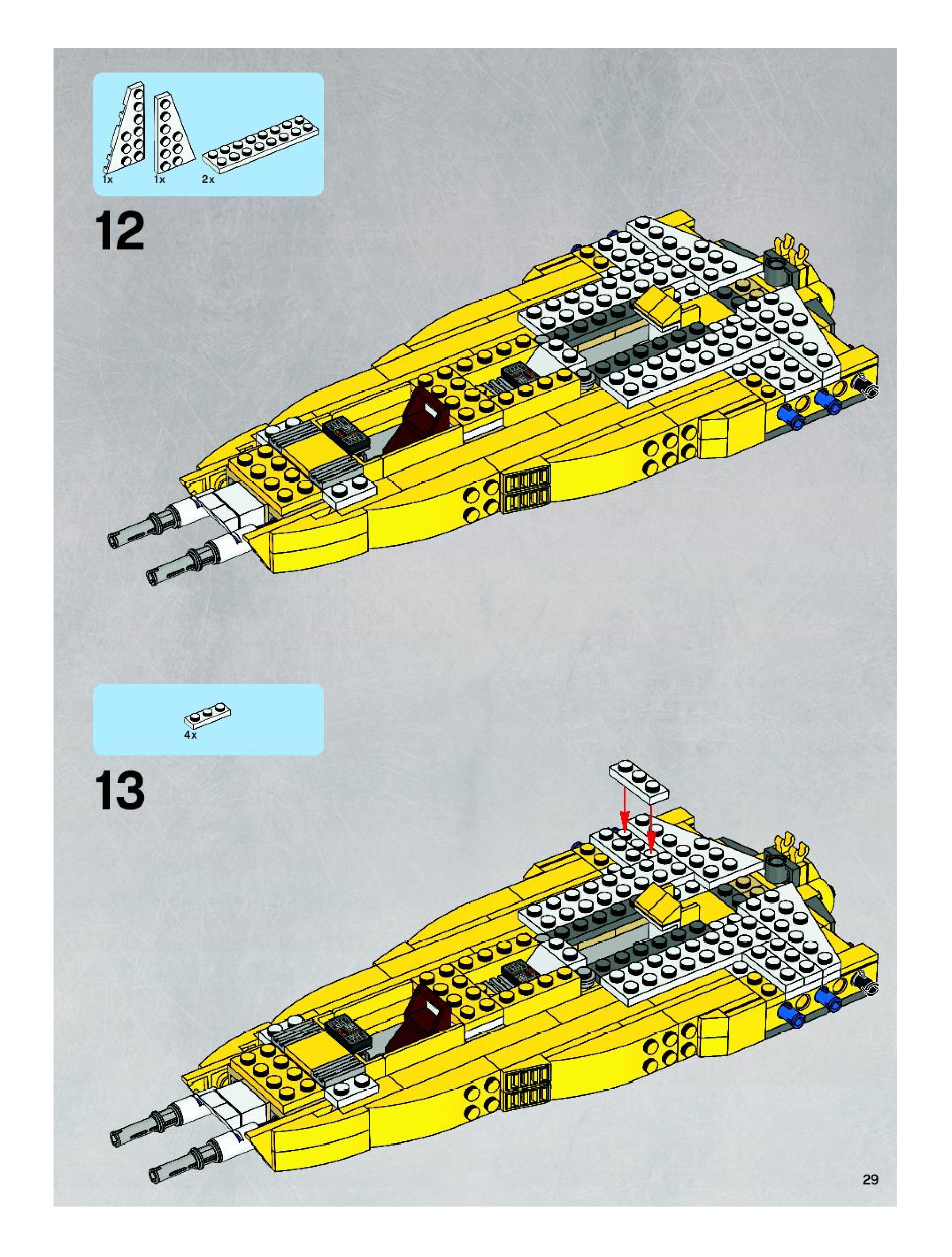 1x 1x 2x

12

4x

13

29