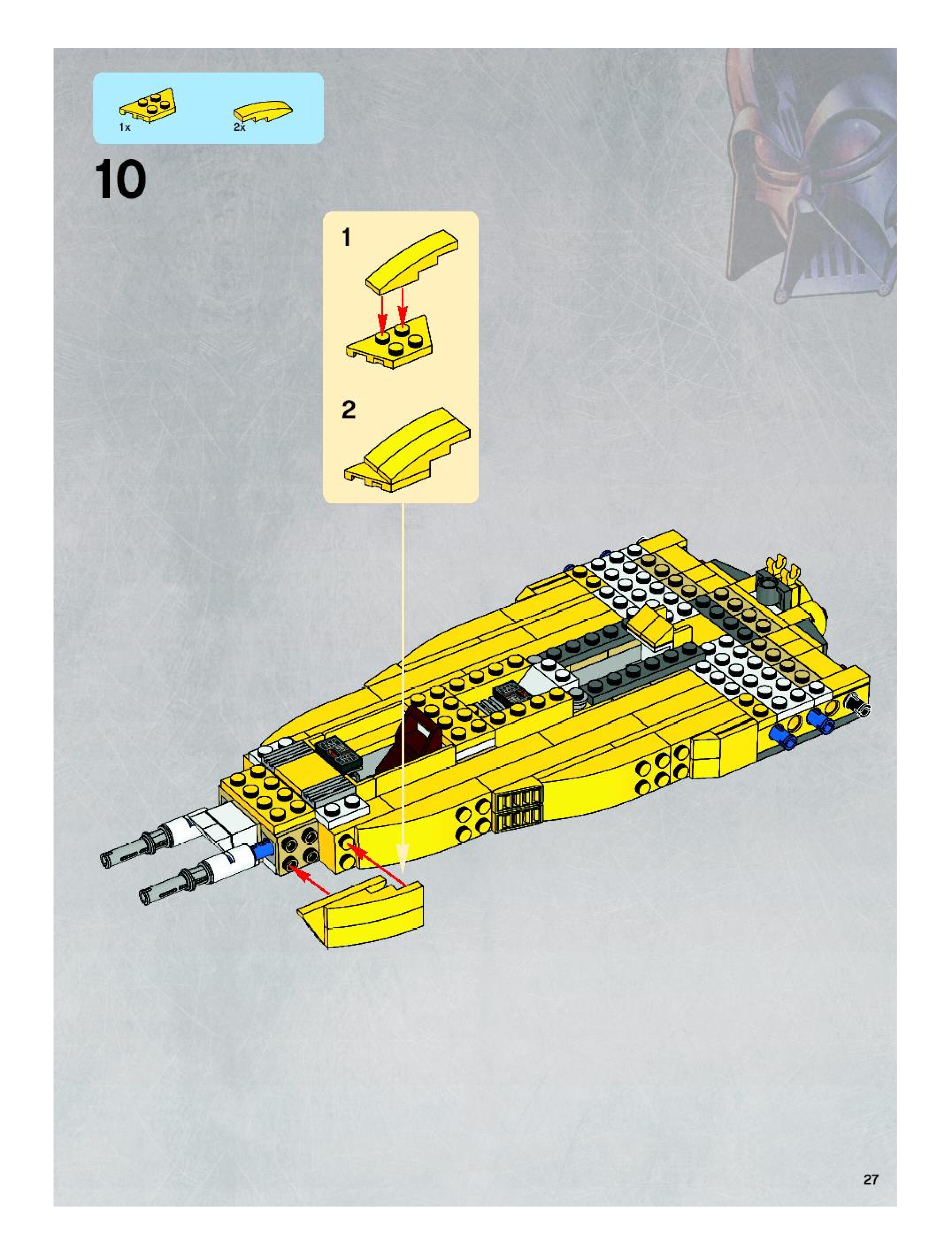 1x

2x

10

1

2

27