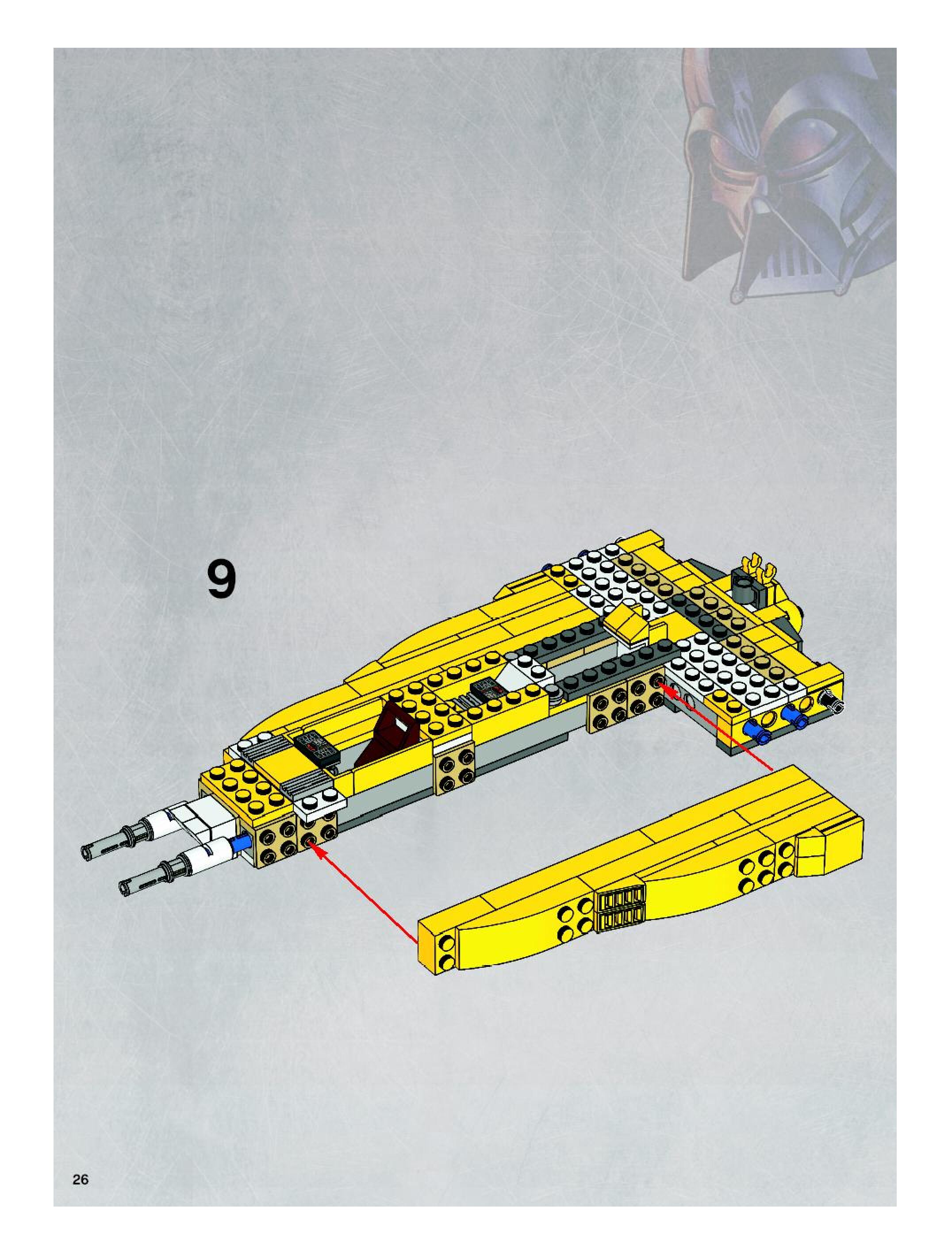 9

26