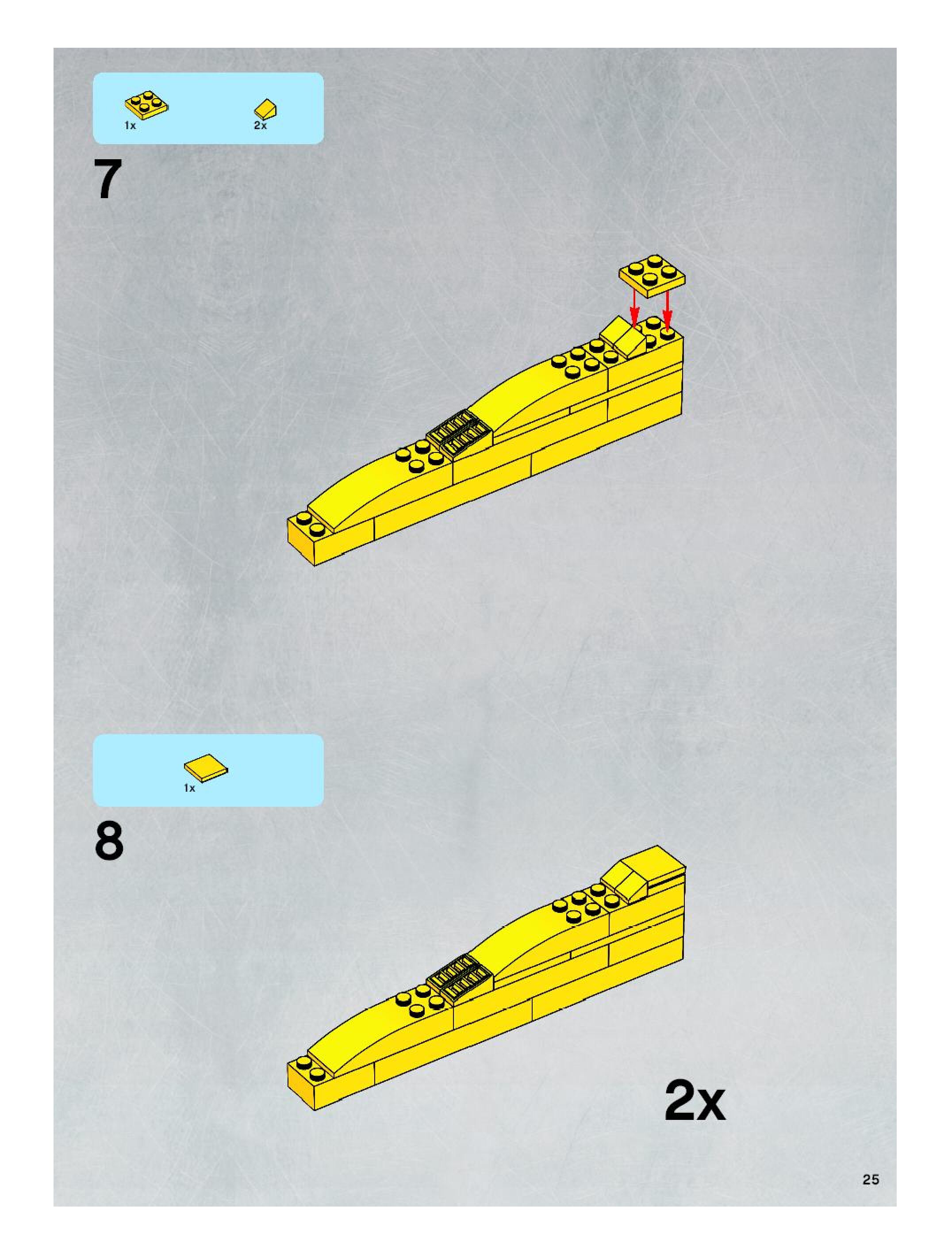 1x 2x

7

1x

8

2x

25