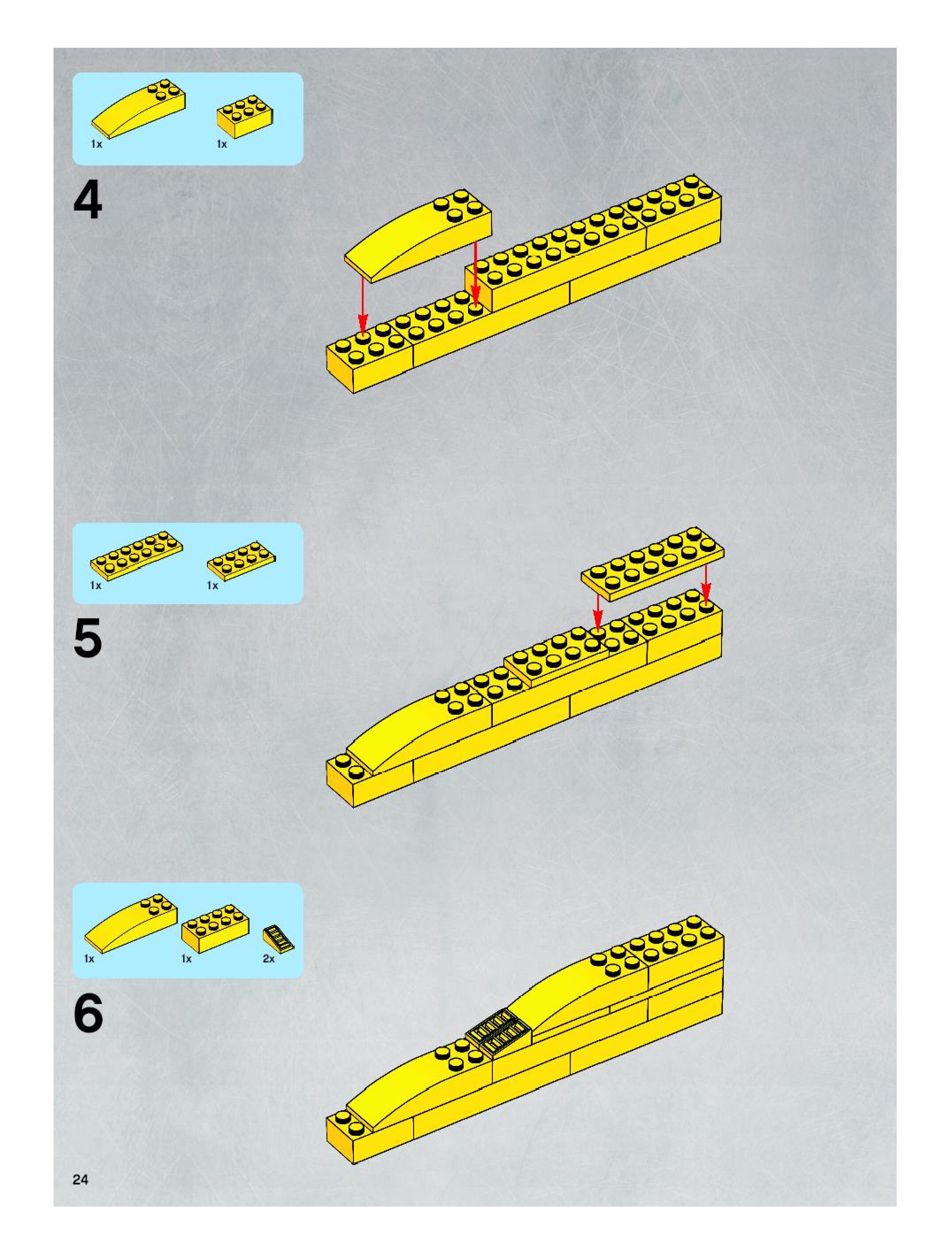 1x 1x

4

1x 1x

5

1x 1x 2x

6

24