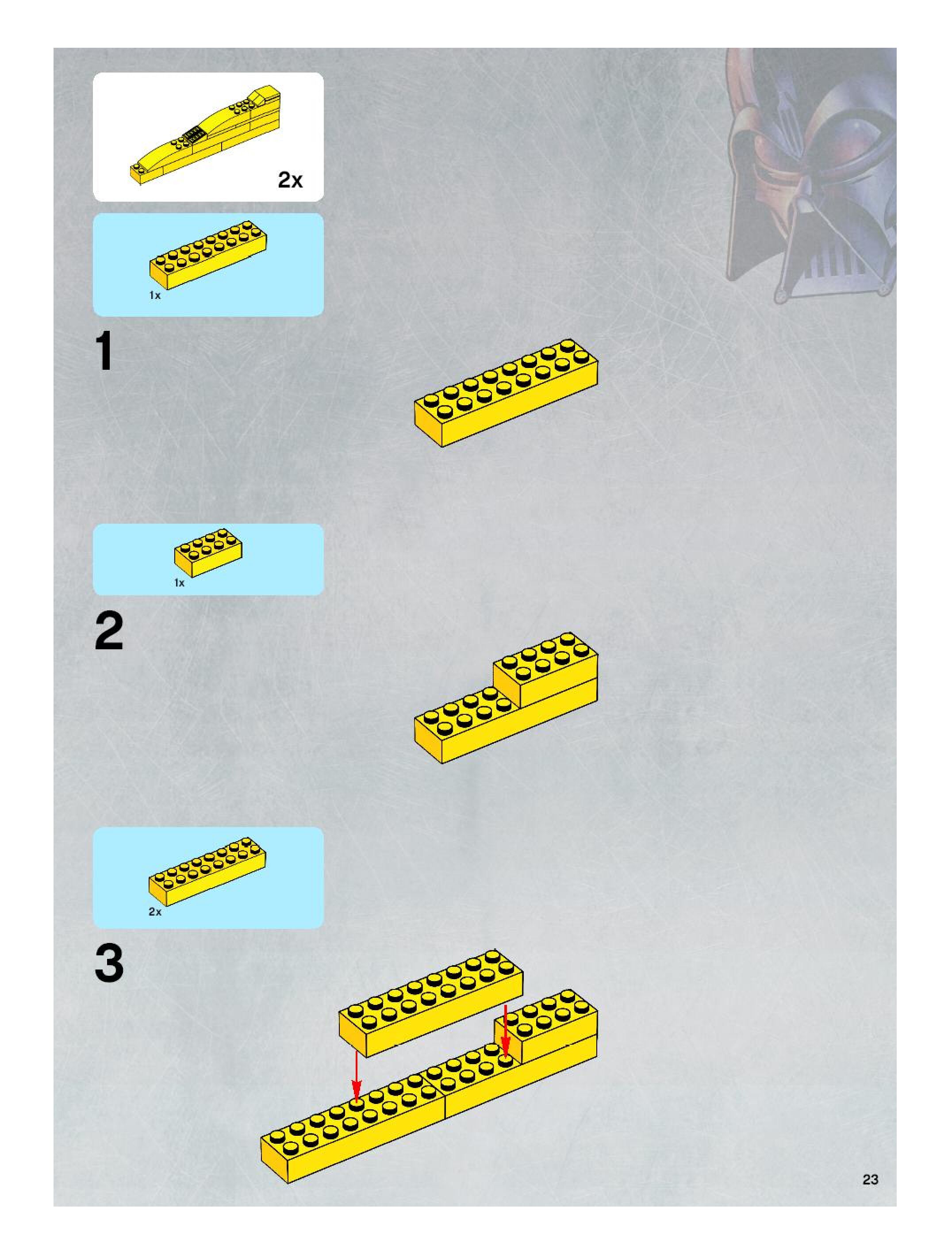 2x

1x

1

1x

2

2x

3

23