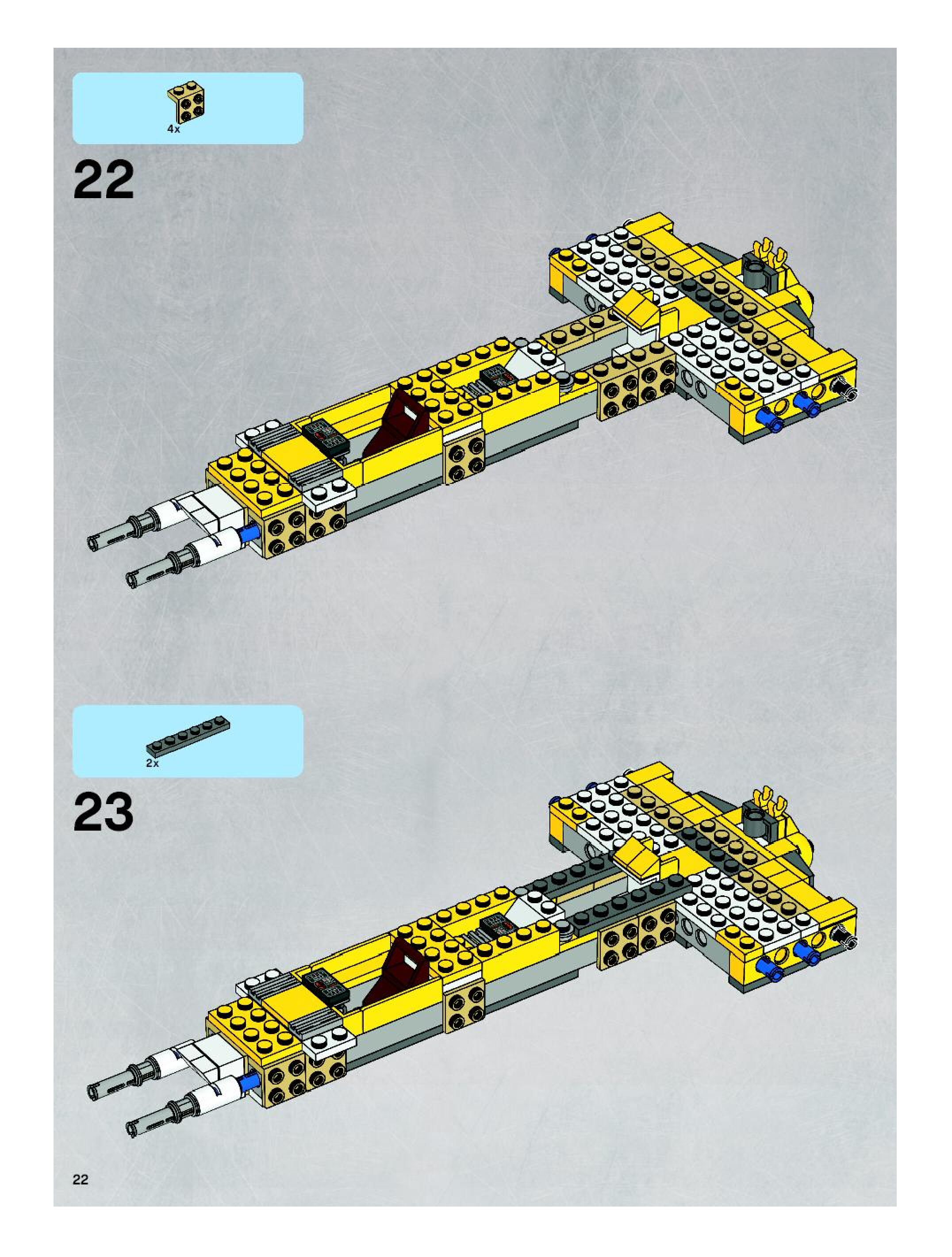 4x

22

2x

23

22