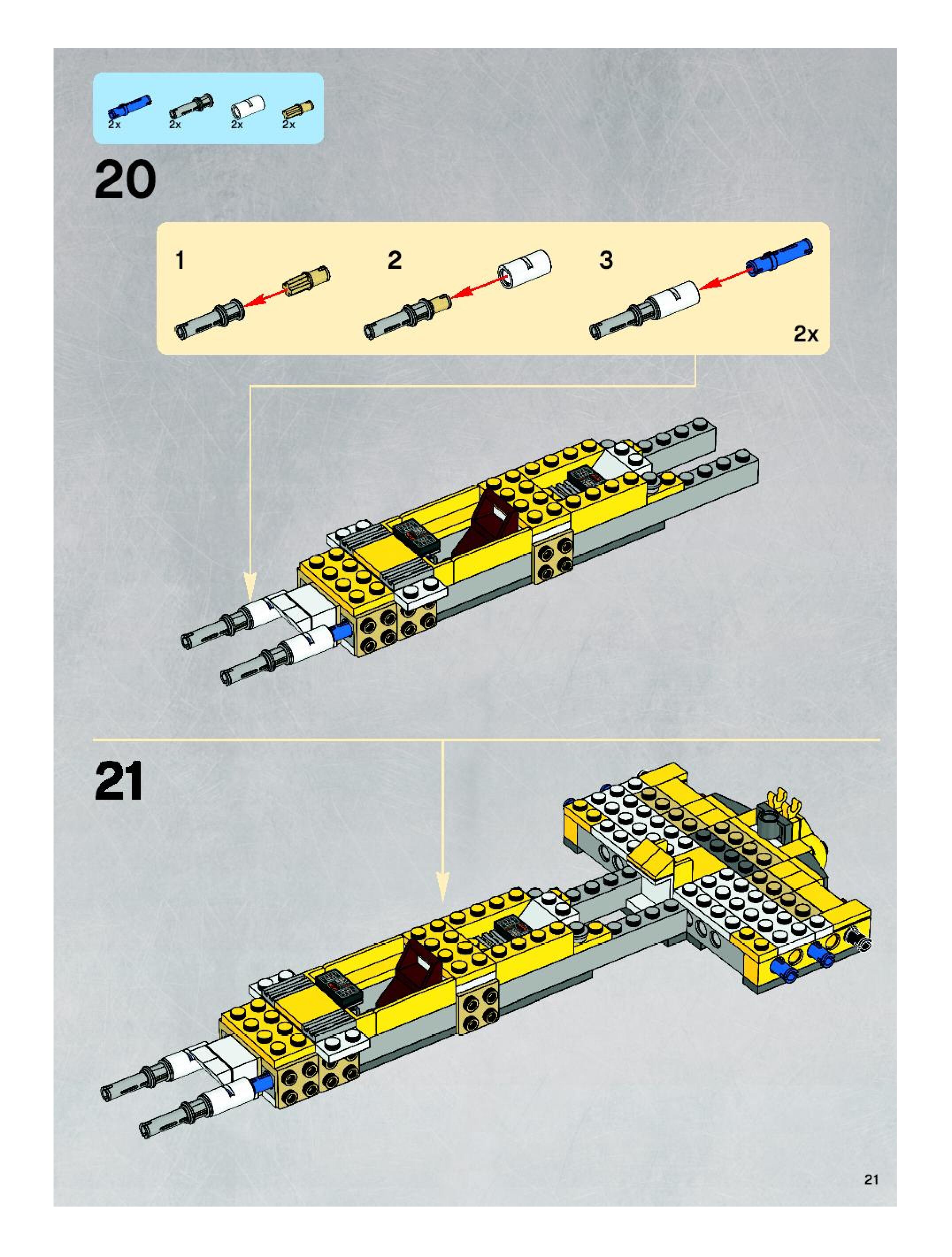 2x 2x 2x 2x

20

1

2

3

2x

21

21