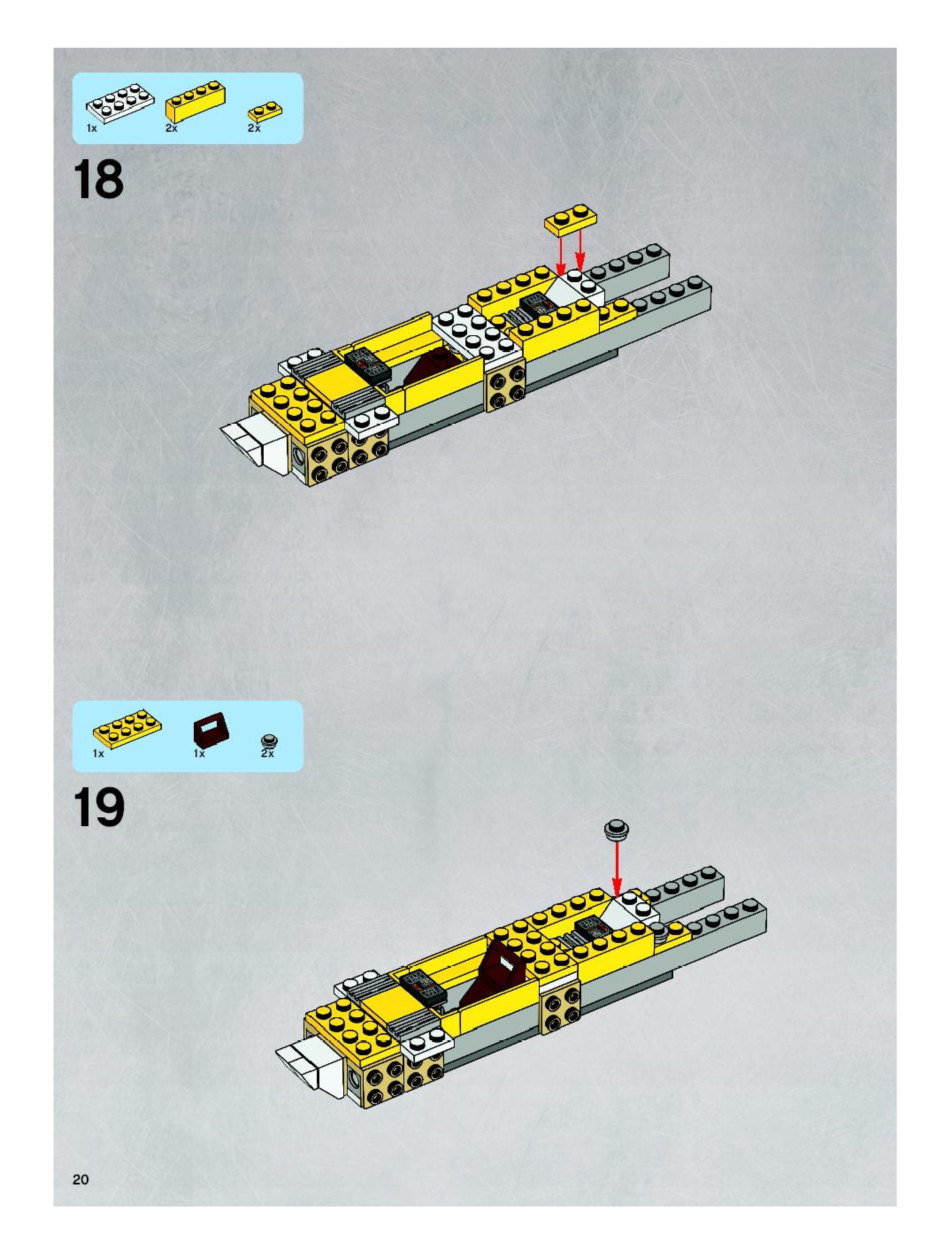 1x 2x 2x

18

1x 1x 2x

19

20