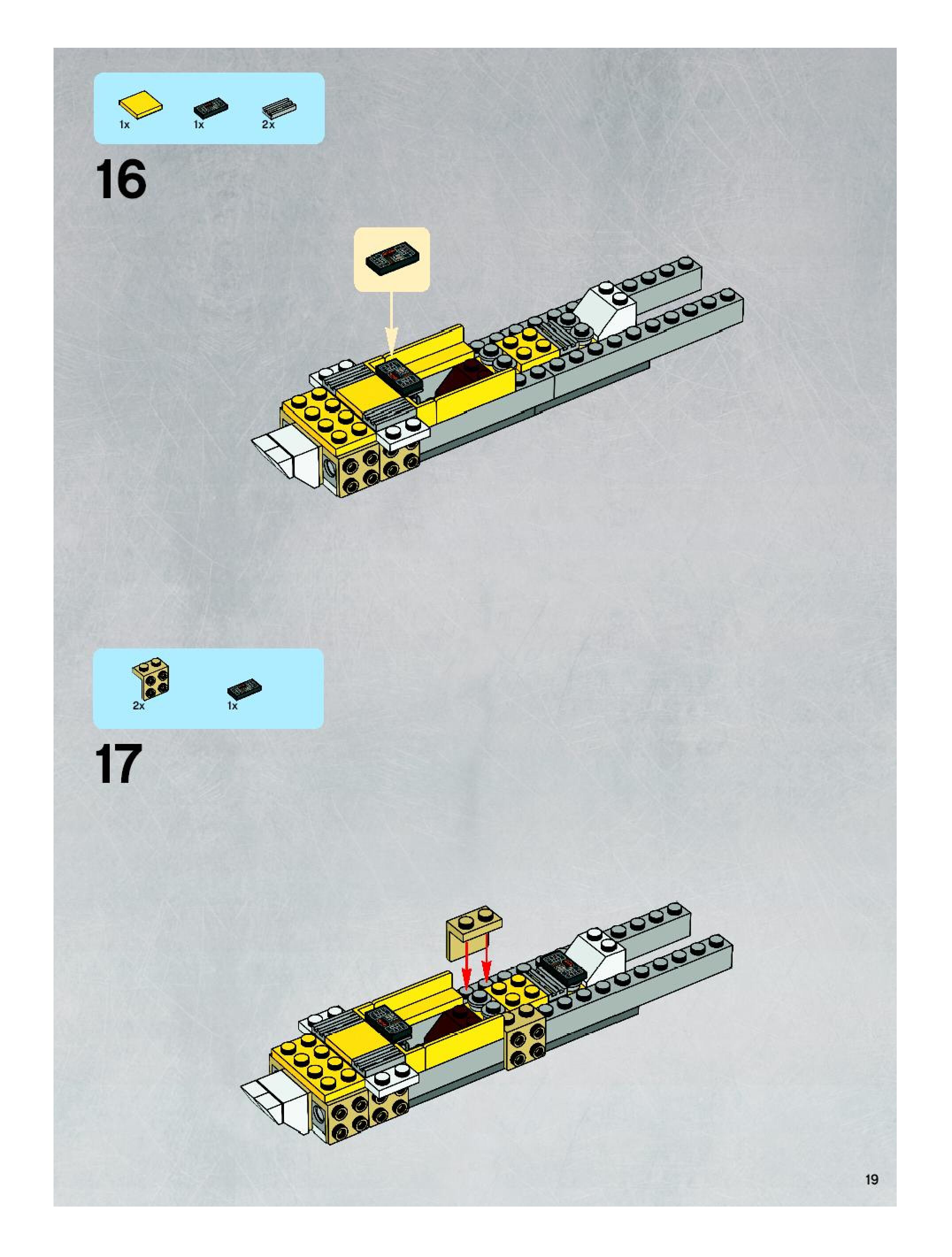 1x 1x 2x

16

2x 1x

17

19