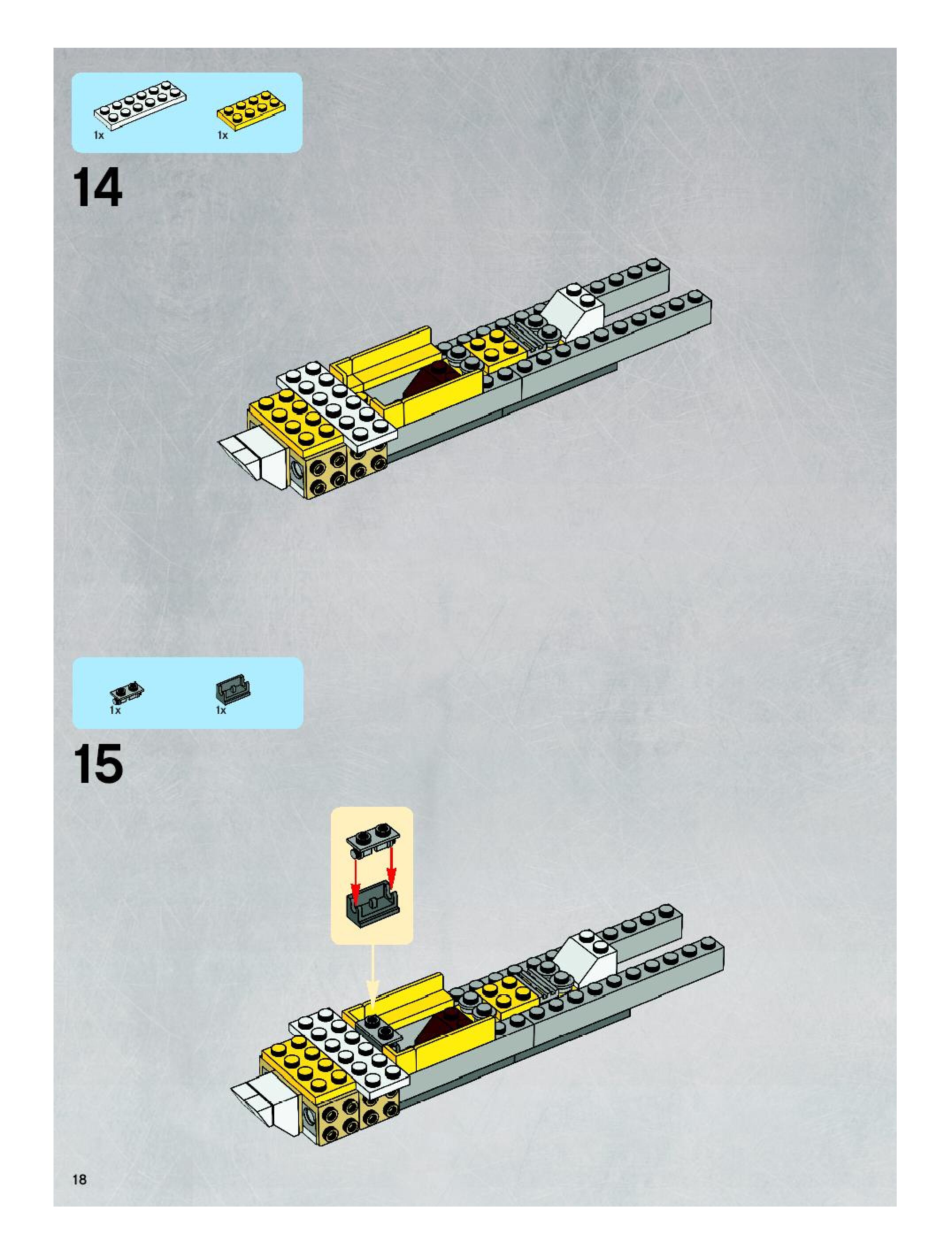 1x 1x

14

1x 1x

15

18