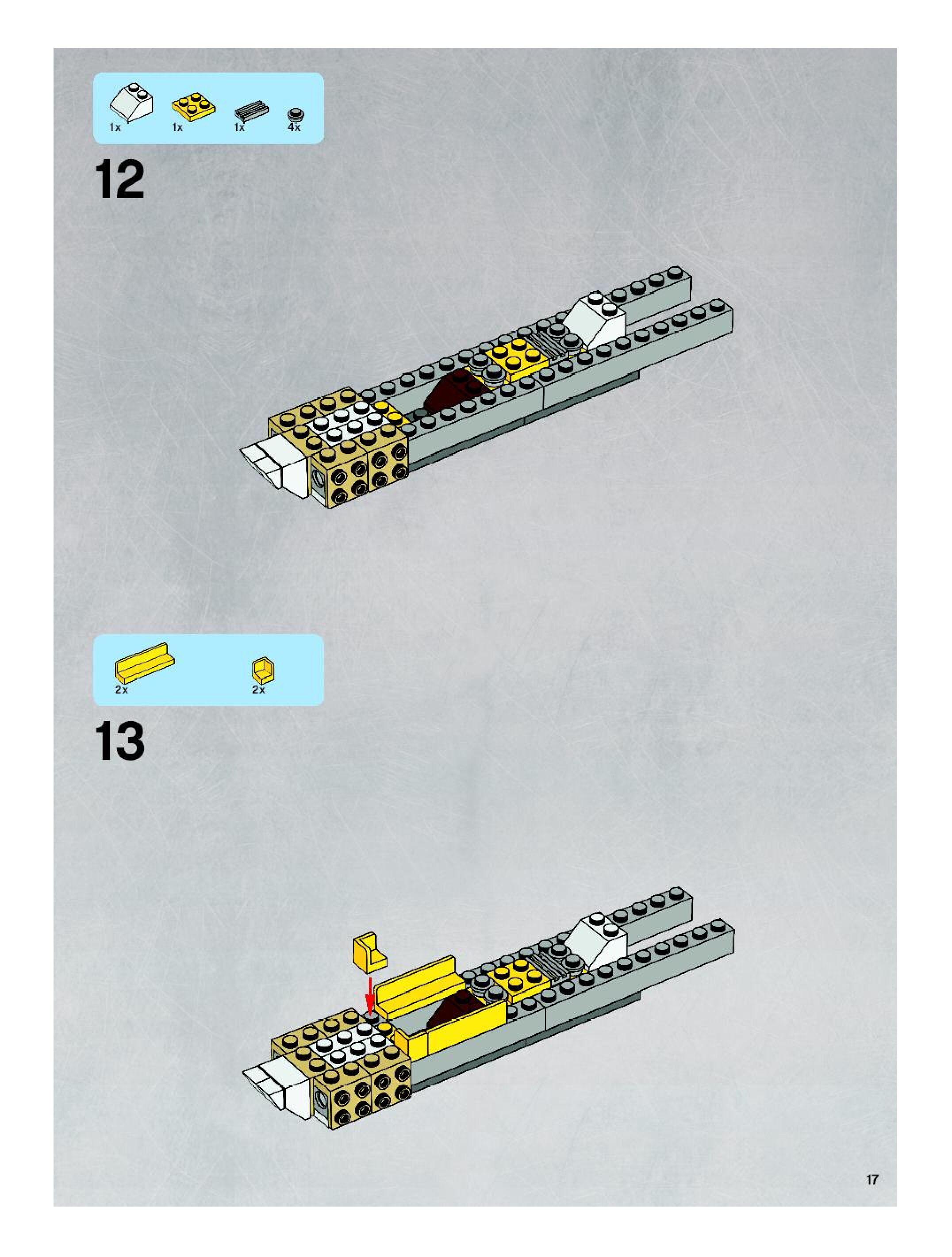 1x 1x 1x 4x

12

2x 2x

13

17