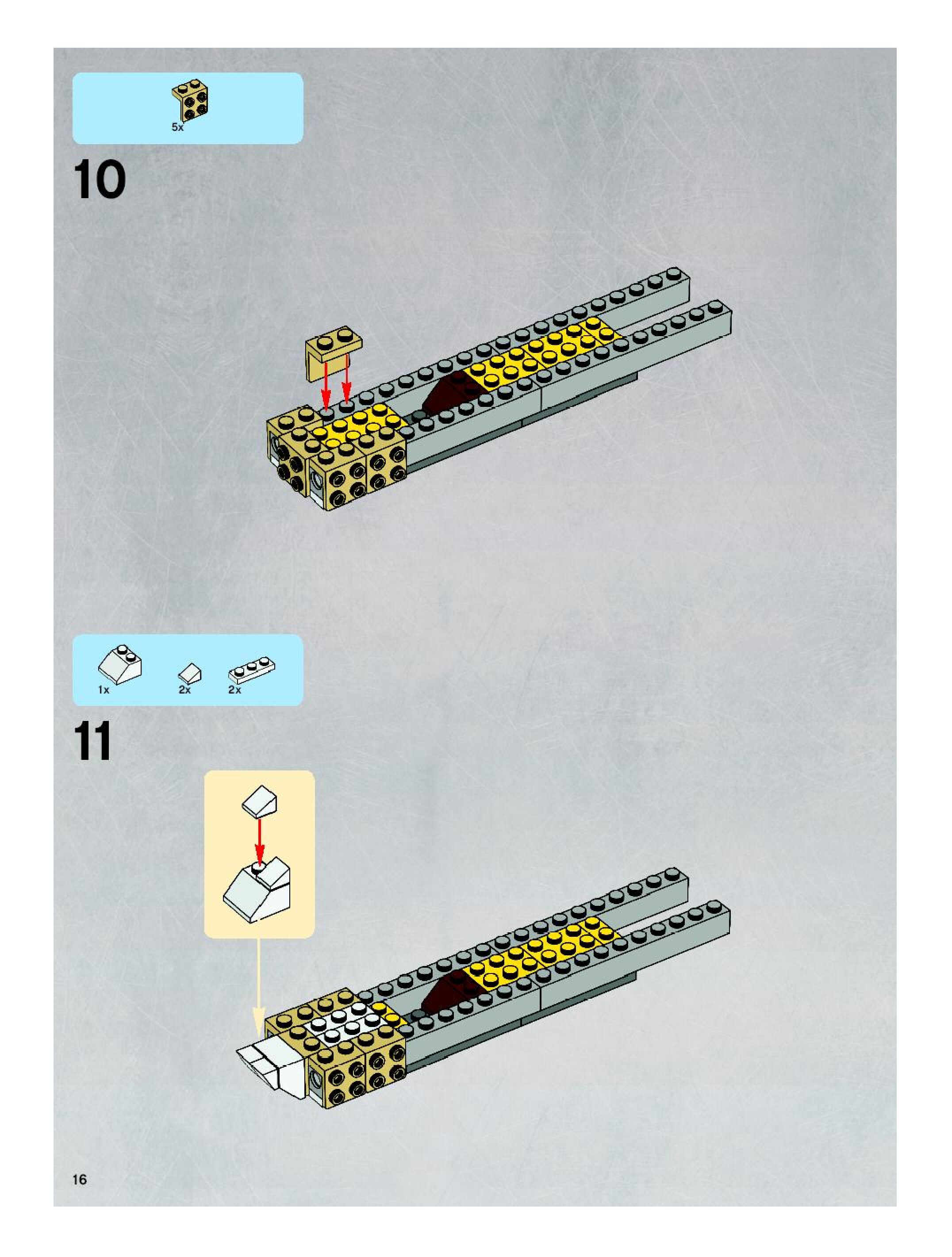 5x

10

1x 2x 2x

11

16