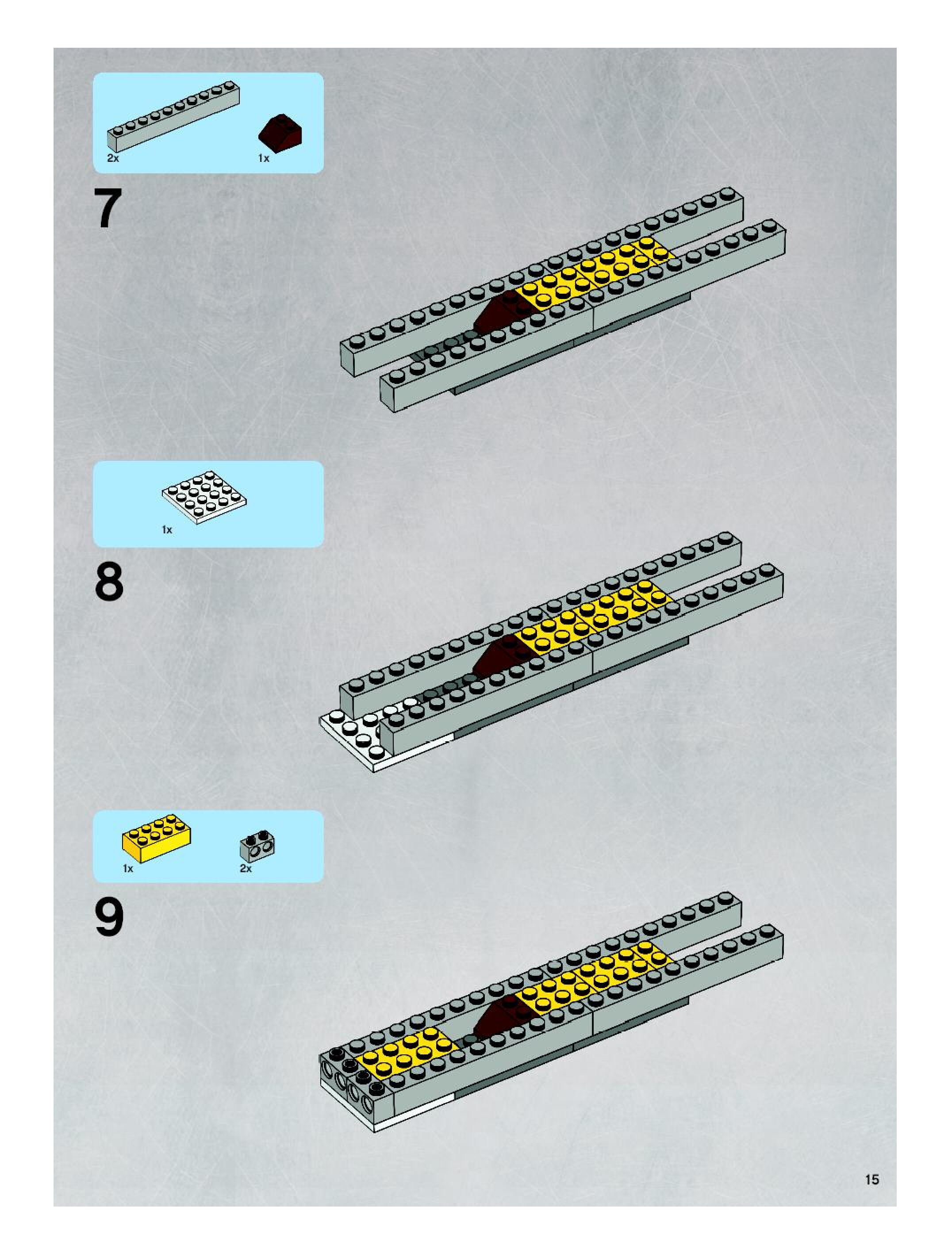 2x

1x

7

1x

8

1x

2x

9

15