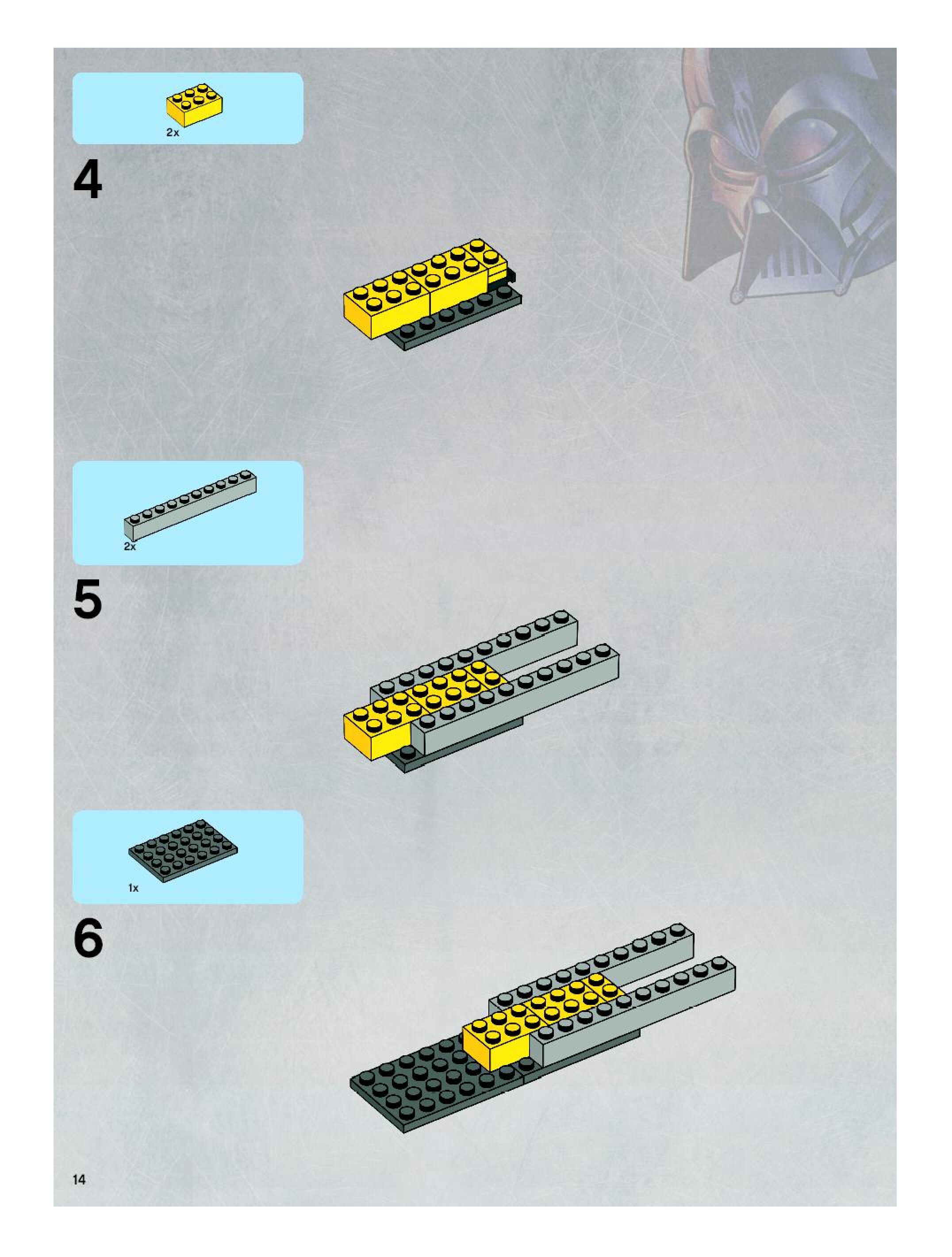 2x

4

2x

5

1x

6

14