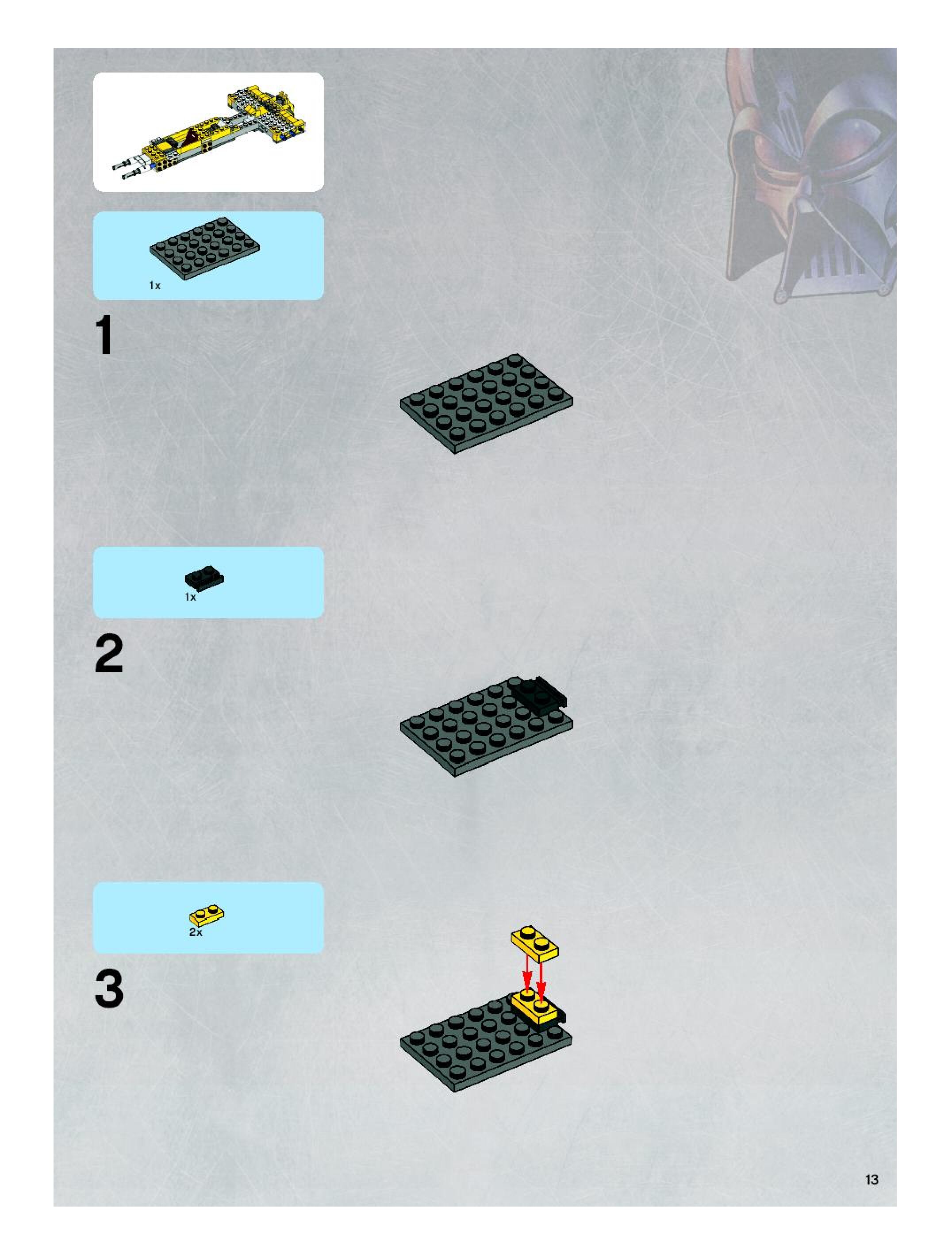 1x

1

1x

2

2x

3

13