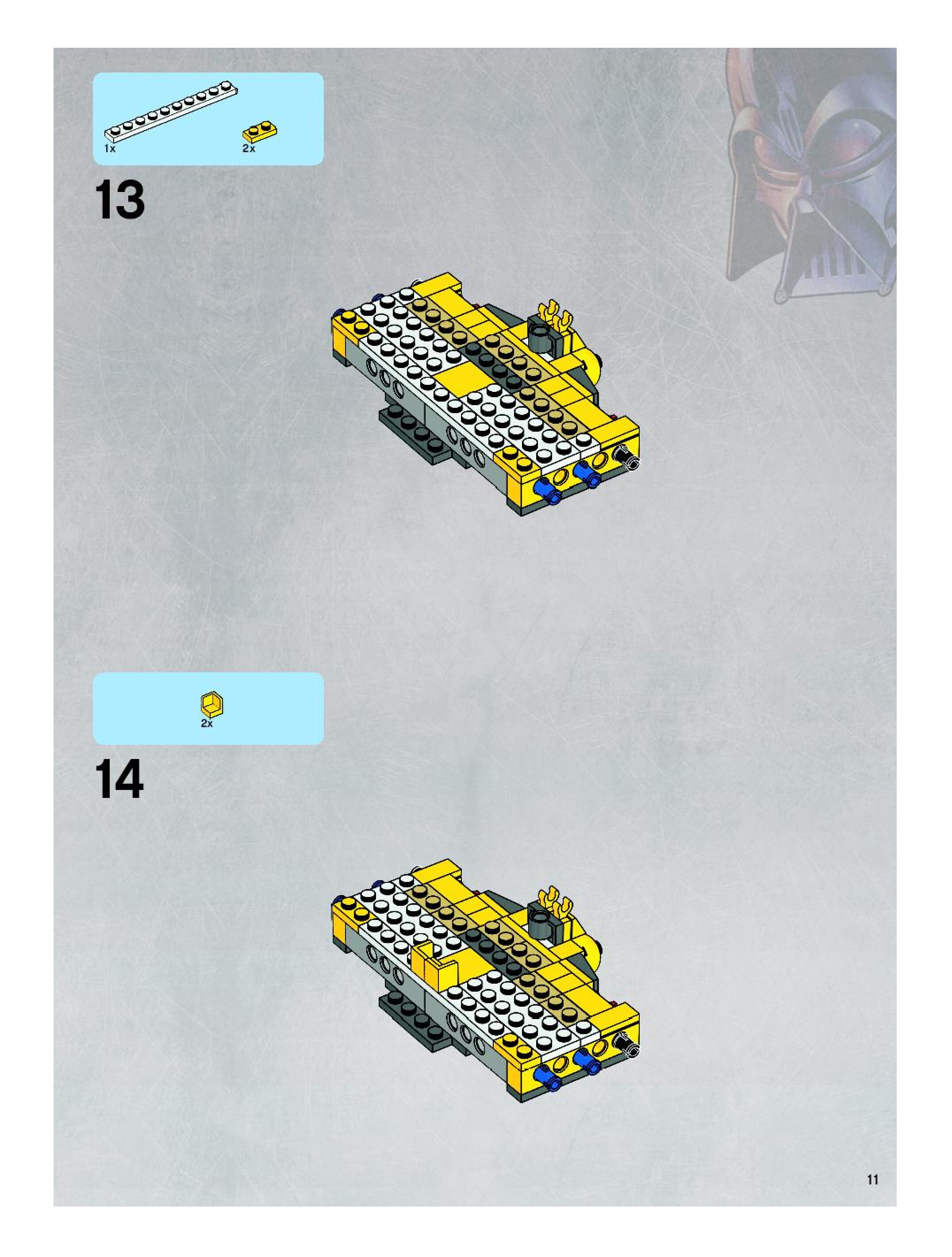 1x

2x

13

2x

14

11