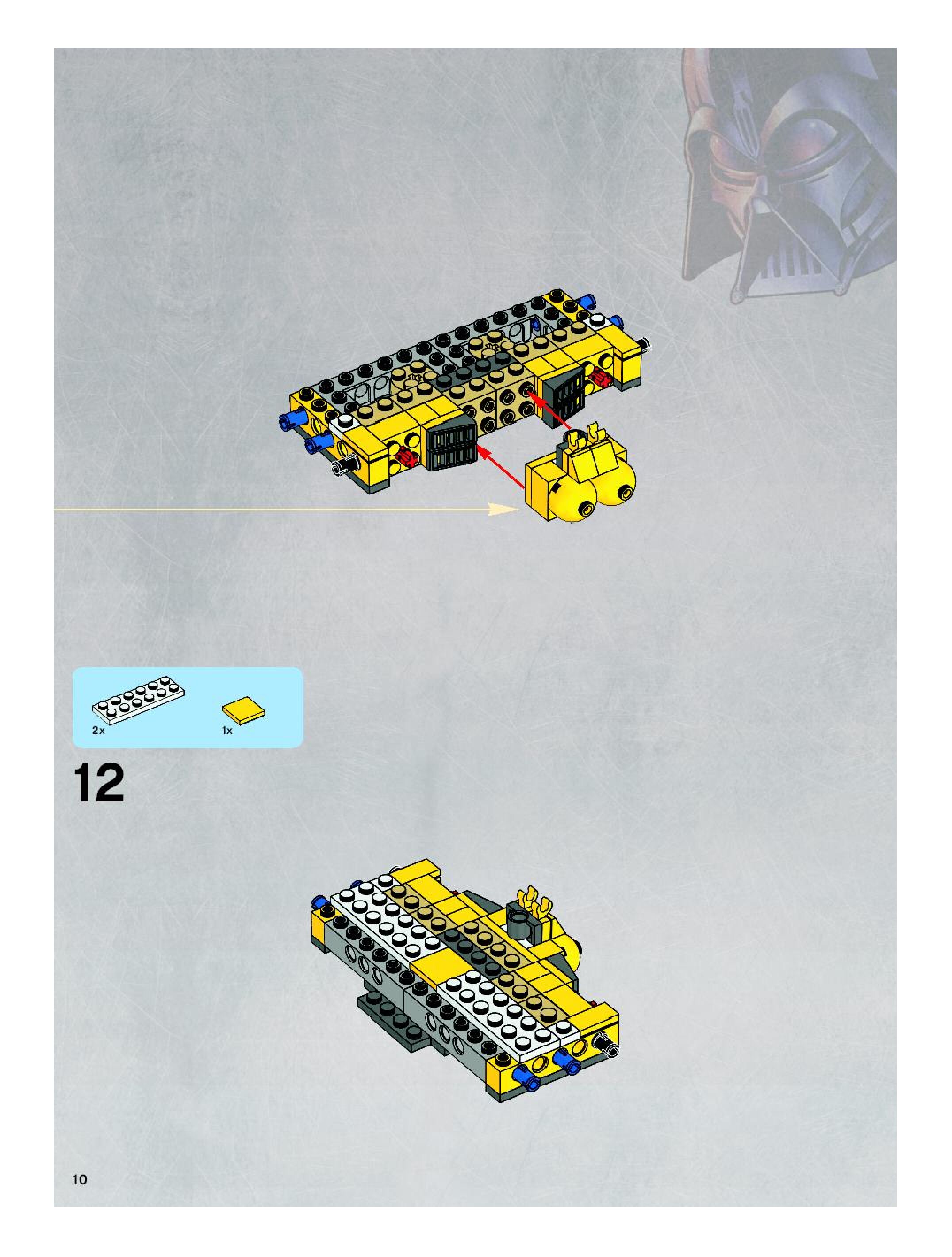 2x

1x

12

10