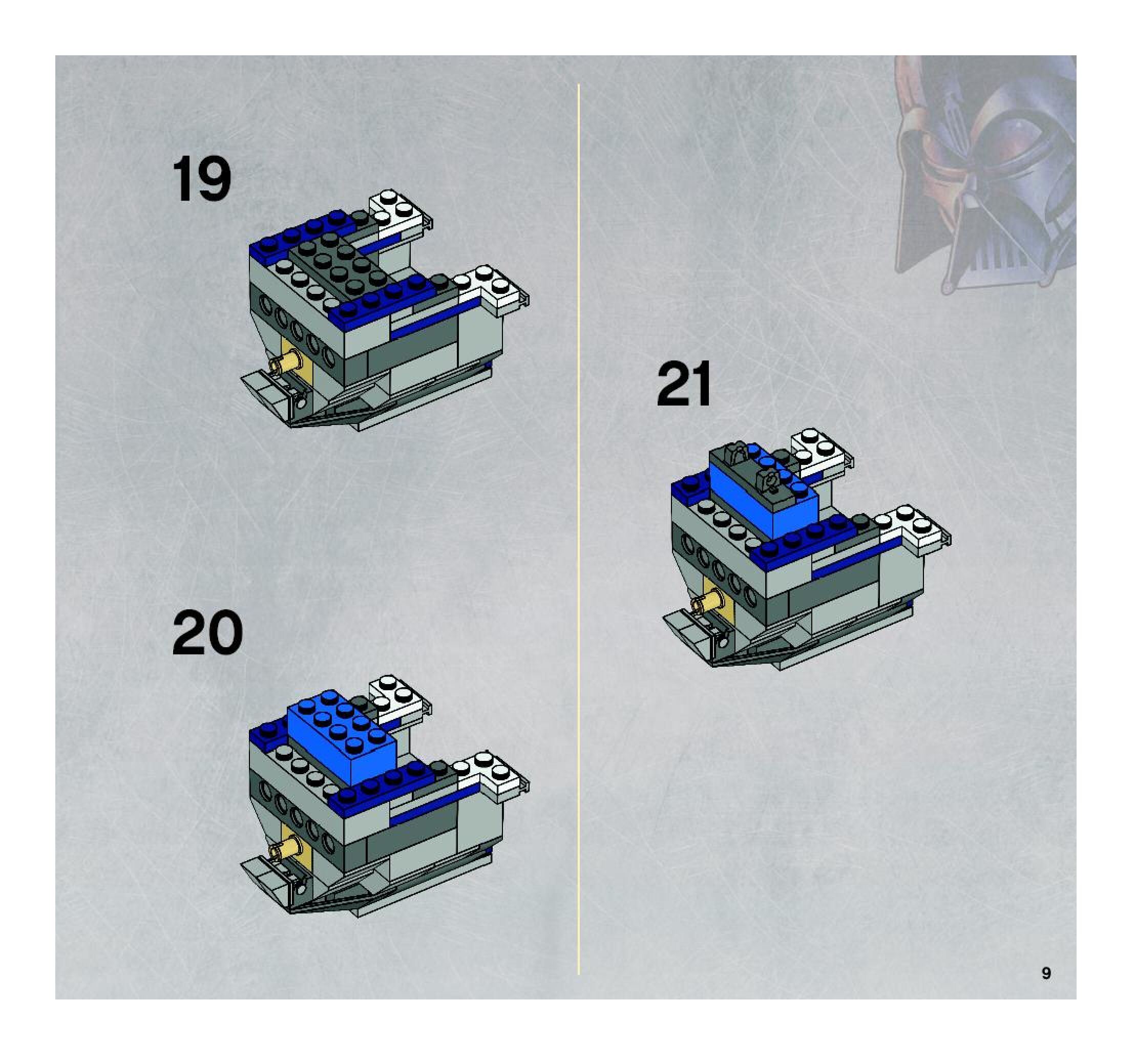 19

20

21

9