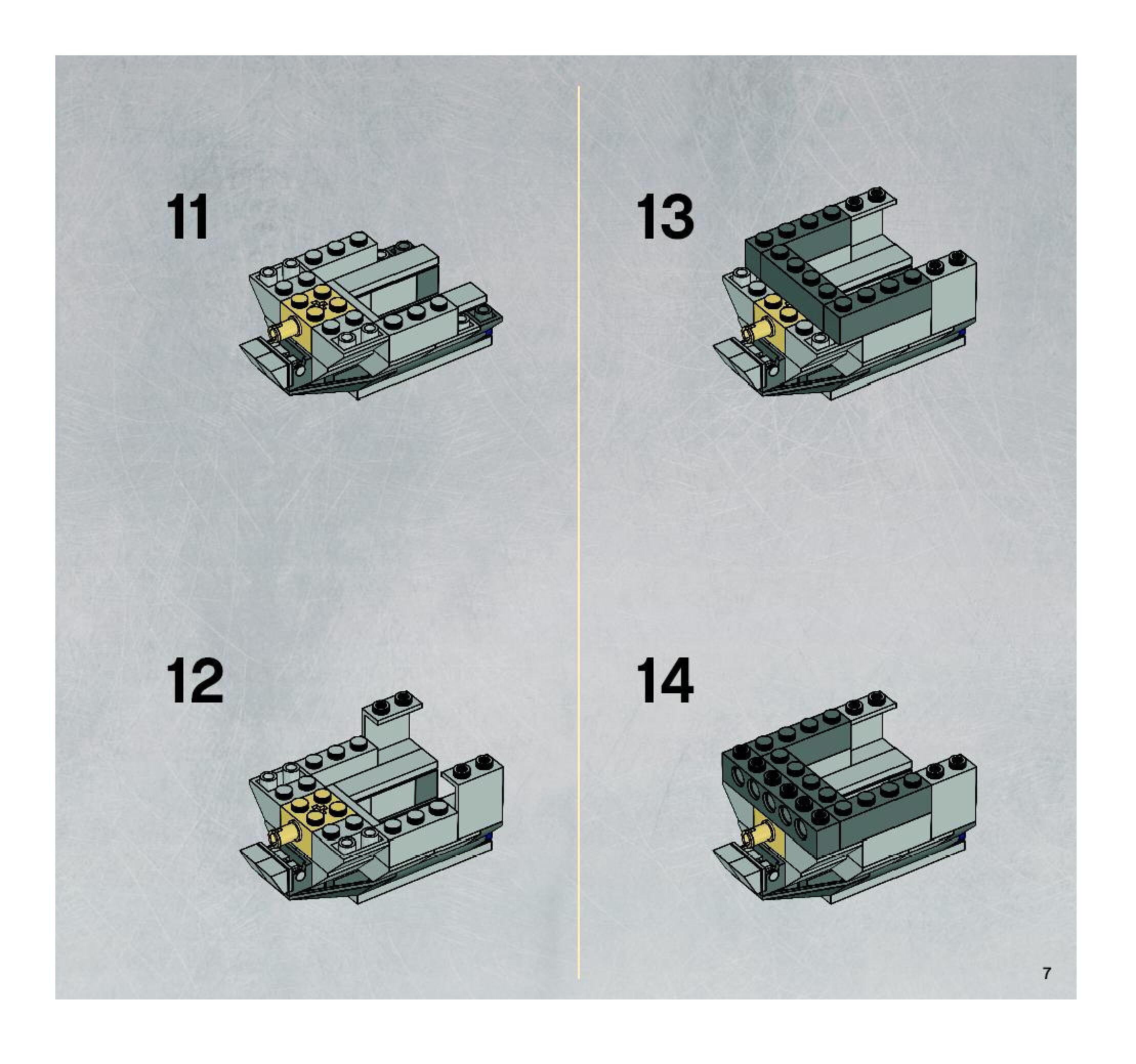 11

12

13

14

7